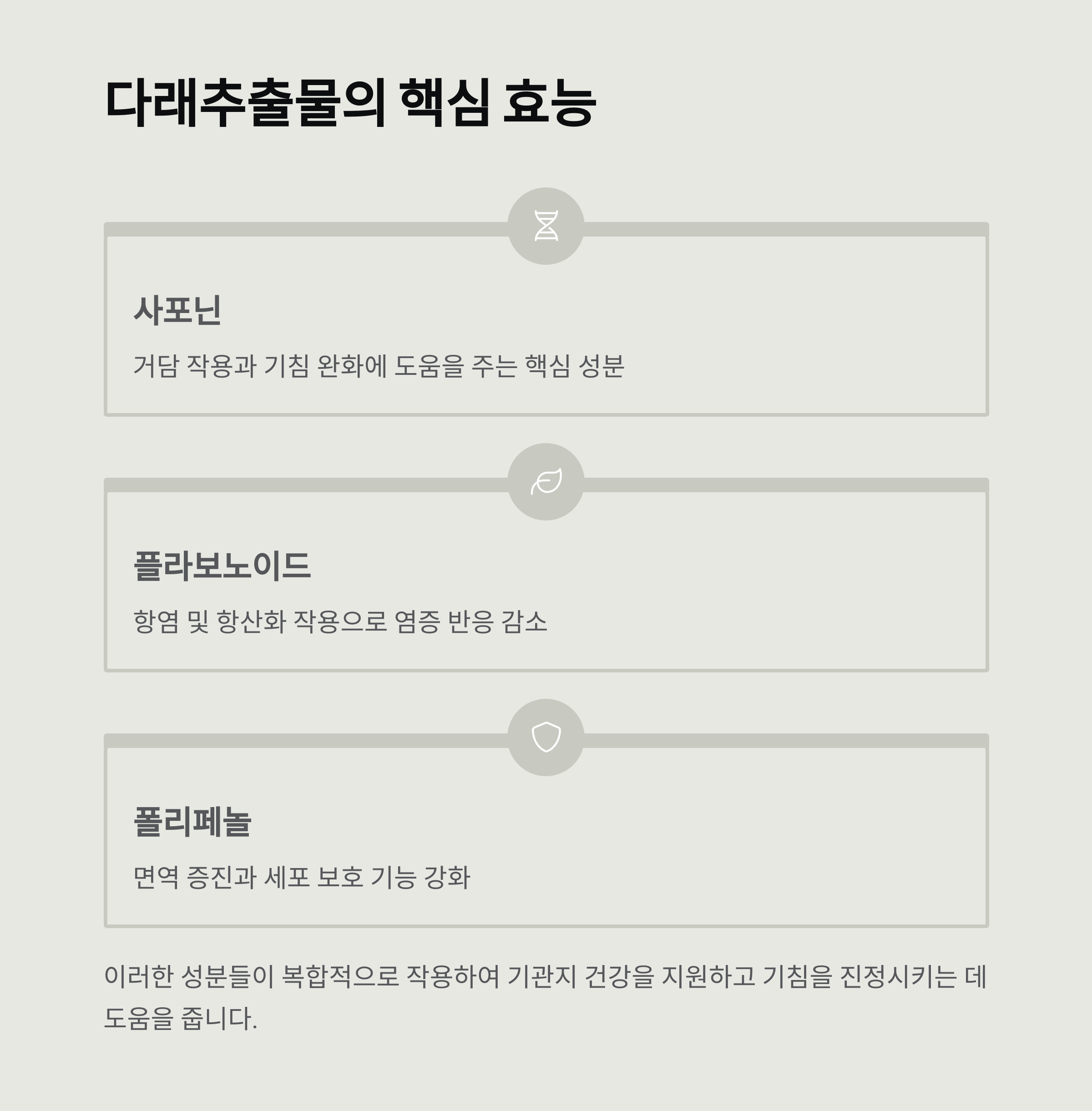 다래추출물의 핵심 효능

사포닌

거담 작용과 기침 완화에 도움을 주는 핵심 성분

플라보노이드

항염 및 항산화 작용으로 염증 반응 감소

폴리페놀

면역 증진과 세포 보호 기능 강화

이러한 성분들이 복합적으로 작용하여 기관지 건강을 지원하고 기침을 진정시키는 데 도움을 줍니다.