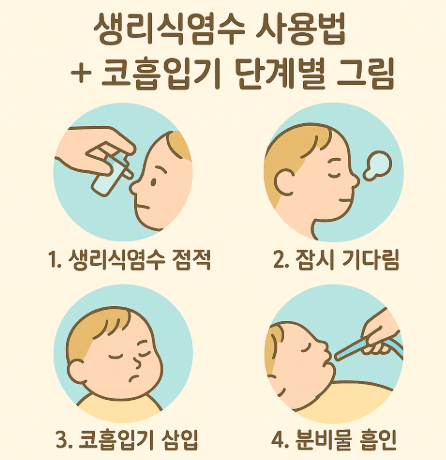 생리식염수 사용법
+ 코흡입기 단계별 그림

1. 생리식염수 점적

2. 잠시 기다림

3. 코흡입기 삽입

4. 분비물 흡인