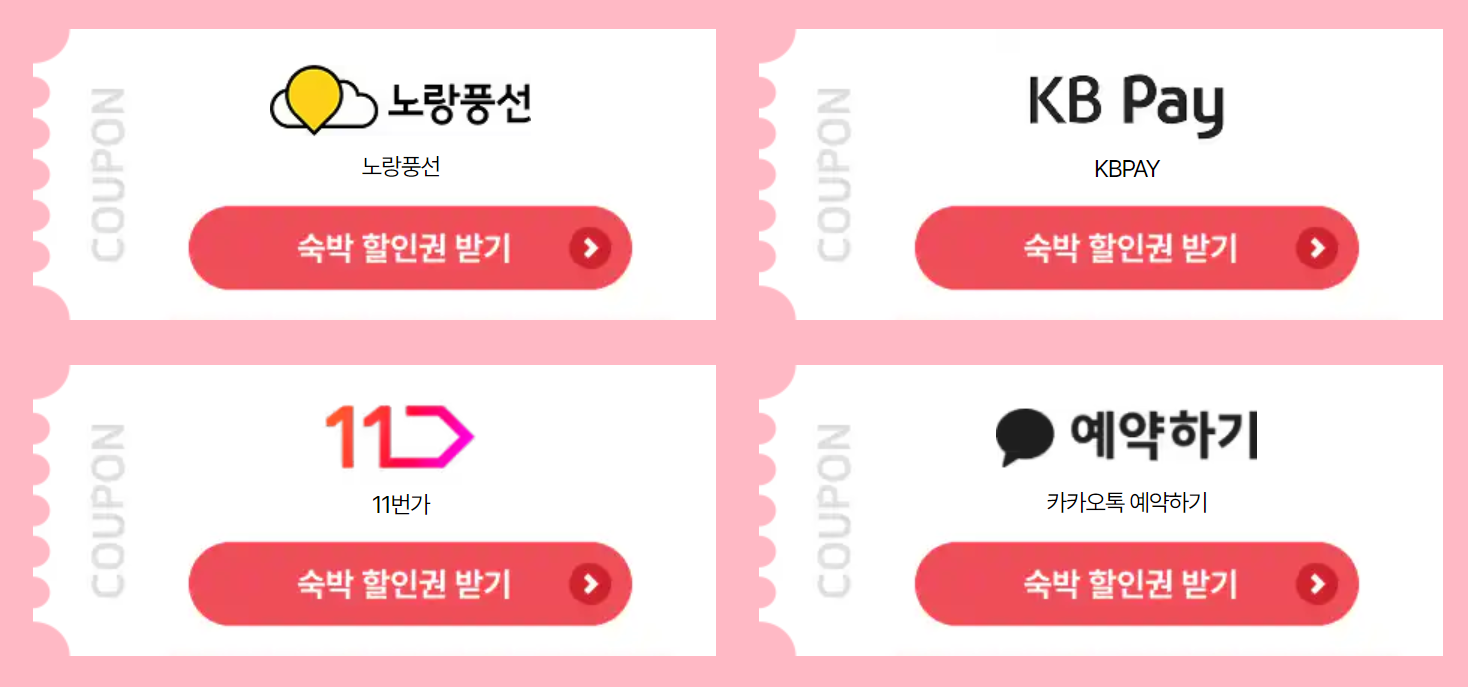 COUPON

노랑풍선

노랑풍선

숙박 할인권 받기

COUPON

KB Pay

KBPAY

숙박 할인권 받기

COUPON

11

11번가

숙박 할인권 받기

COUPON

예약하기

카카오톡 예약하기

숙박 할인권 받기