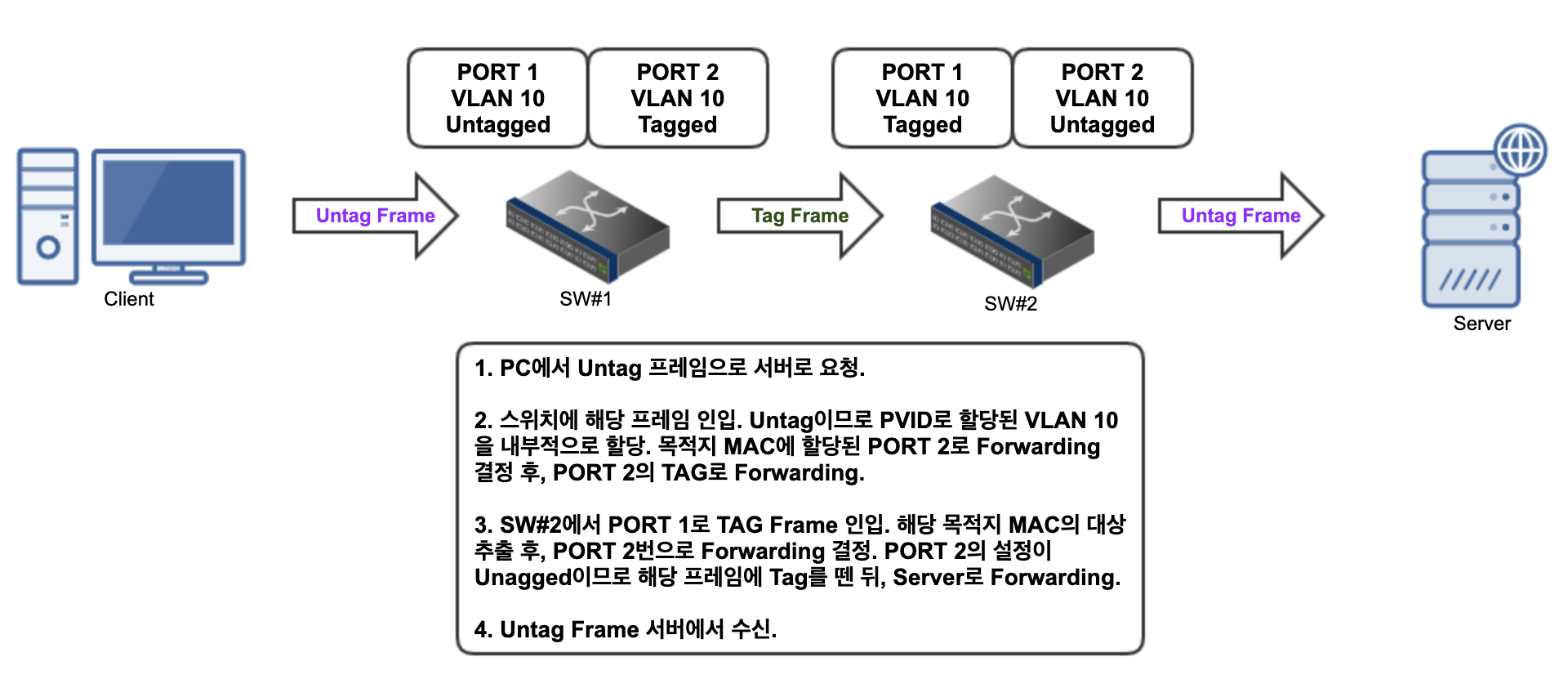 PORT 1
VLAN 10
Untagged

PORT 2
VLAN 10
Tagged

PORT 1
VLAN 10
Tagged

PORT 2
VLAN 10
Untagged

Client

Untag Frame

SW#1

Tag Frame

SW#2

Untag Frame

Server

1. PC에서 Untag 프레임으로 서버로 요청.

2. 스위치에 해당 프레임 인입. Untag이므로 PVID로 할당된 VLAN 10을 내부적으로 할당. 목적지 MAC에 할당된 PORT 2로 Forwarding 결정 후, PORT 2의 TAG로 Forwarding.

3. SW#2에서 PORT 1로 TAG Frame 인입. 해당 목적지 MAC의 대상 추출 후, PORT 2번으로 Forwarding 결정. PORT 2의 설정이 Unagged이므로 해당 프레임에 Tag를 뗀 뒤, Server로 Forwarding.

4. Untag Frame 서버에서 수신.