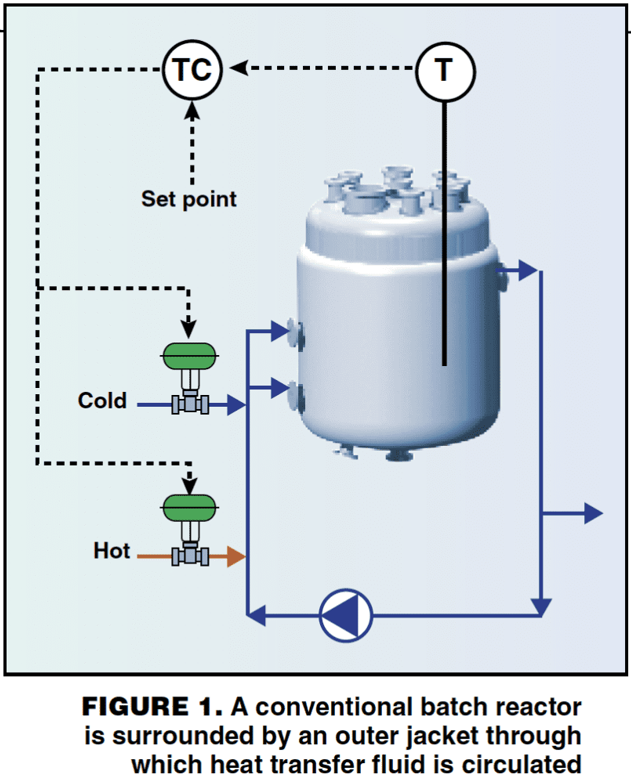 TC

T

Set point

Cold

Hot

FIGURE 1. A conventional batch reactor is surrounded by an outer jacket through which heat transfer fluid is circulated