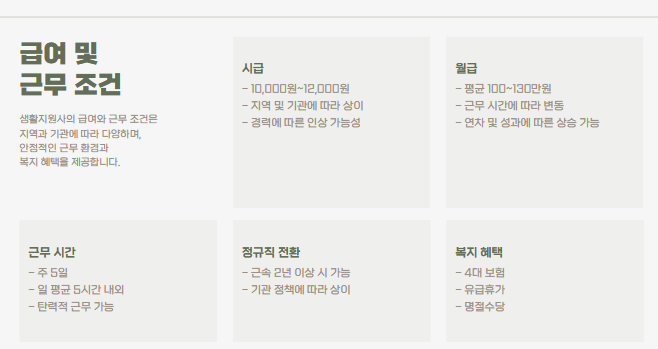 급여 및
근무 조건

생활지원사의 급여와 근무 조건은 지역과 기관에 따라 다양하며, 안정적인 근무 환경과 복지 혜택을 제공합니다.

시급
- 10,000원~12,000원
- 지역 및 기관에 따라 상이
- 경력에 따른 인상 가능성

월급
- 평균 100~130만원
- 근무 시간에 따라 변동
- 연차 및 성과에 따른 상승 가능

근무 시간
- 주 5일
- 일 평균 5시간 내외
- 탄력적 근무 가능

정규직 전환
- 근속 2년 이상 시 가능
- 기관 정책에 따라 상이

복지 혜택
- 4대 보험
- 유급휴가
- 명절수당