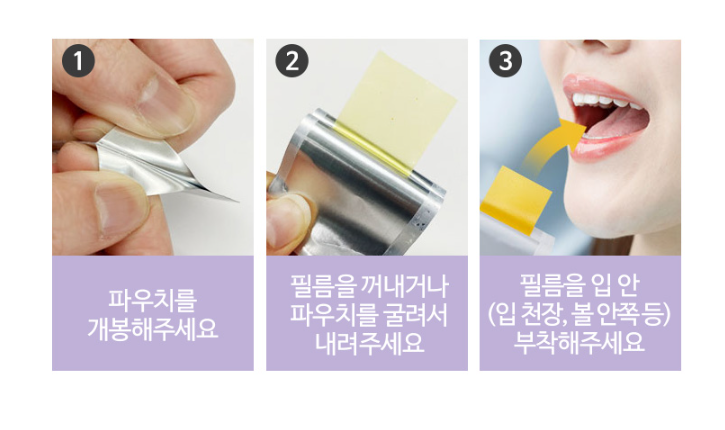 1

파우치를 개봉해주세요

2

필름을 꺼내거나 파우치를 굴려서 내려주세요

3

필름을 입 안 (입 천장, 볼 안쪽 등) 부착해주세요