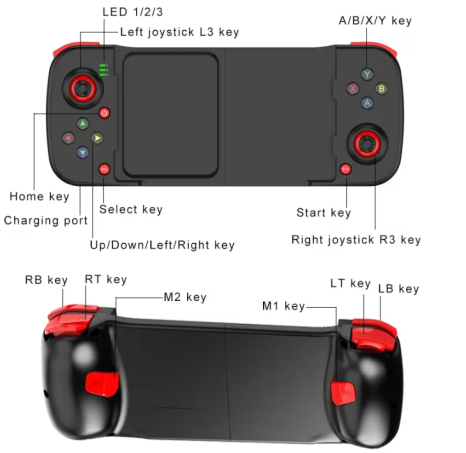 LED 1/2/3
Left joystick L3 key
A/B/X/Y key
Y
X
B
A
Home key
Charging port
Select key
Up/Down/Left/Right key
Start key
Right joystick R3 key

RB key
RT key
M2 key
M1 key
LT key
LB key