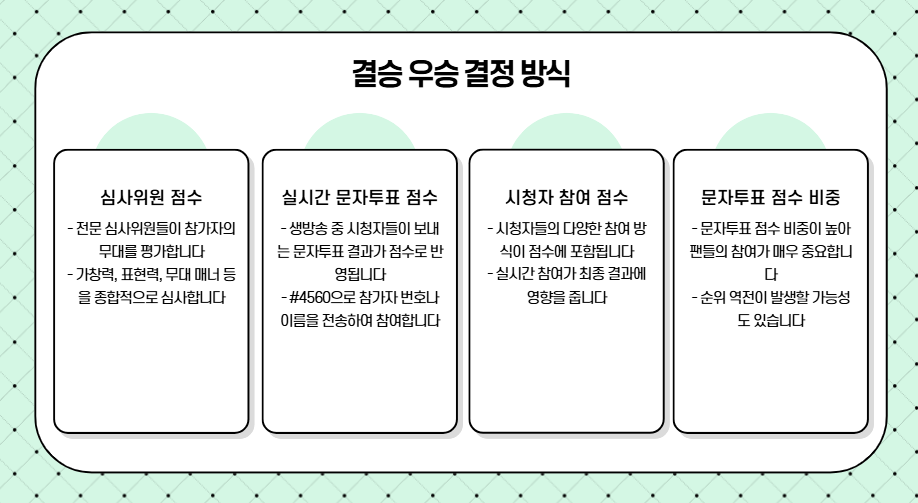 결승 우승 결정 방식

심사위원 점수

- 전문 심사위원들이 참가자의 무대를 평가합니다
- 가창력, 표현력, 무대 매너 등을 종합적으로 심사합니다

실시간 문자투표 점수

- 생방송 중 시청자들이 보내는 문자투표 결과가 점수로 반영됩니다
- #4560으로 참가자 번호나 이름을 전송하여 참여합니다

시청자 참여 점수

- 시청자들의 다양한 참여 방식이 점수에 포함됩니다
- 실시간 참여가 최종 결과에 영향을 줍니다

문자투표 점수 비중

- 문자투표 점수 비중이 높아 팬들의 참여가 매우 중요합니다
- 순위 역전이 발생할 가능성도 있습니다