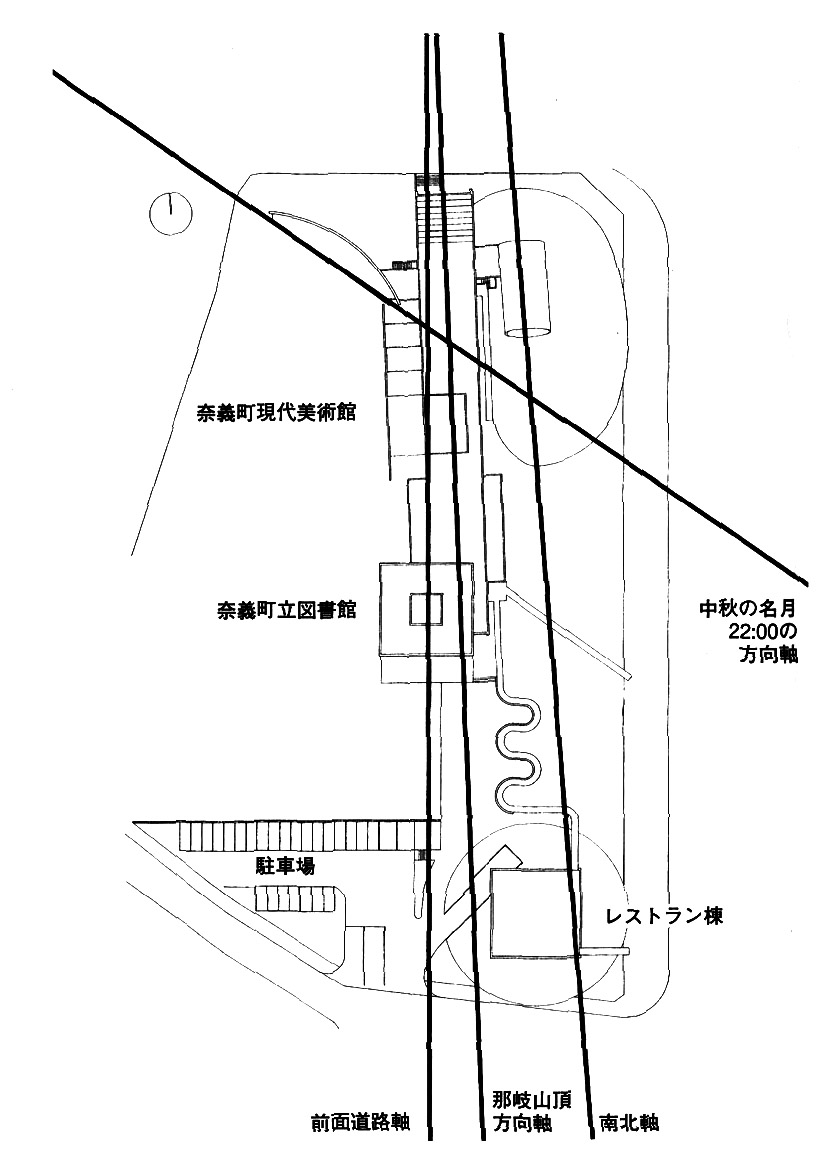 奈義町現代美術館

奈義町立図書館

中秋の名月
22:00の
方向軸

駐車場

レストラン棟

前面道路軸

那岐山頂
方向軸

南北軸