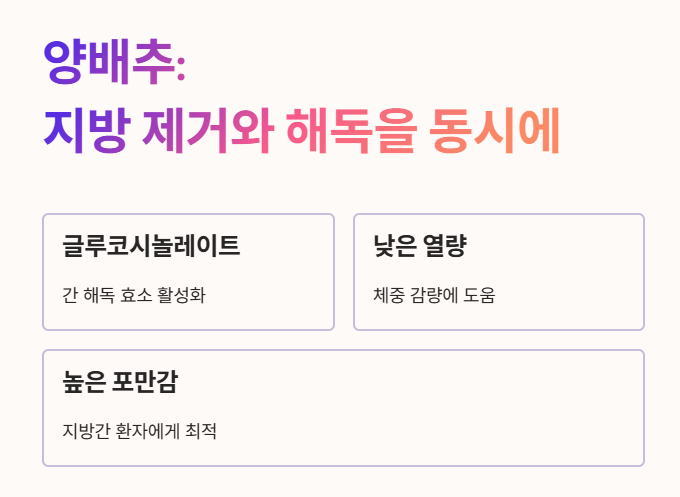 양배추:
지방 제거와 해독을 동시에

글루코시놀레이트

간 해독 효소 활성화

낮은 열량

체중 감량에 도움

높은 포만감

지방간 환자에게 최적