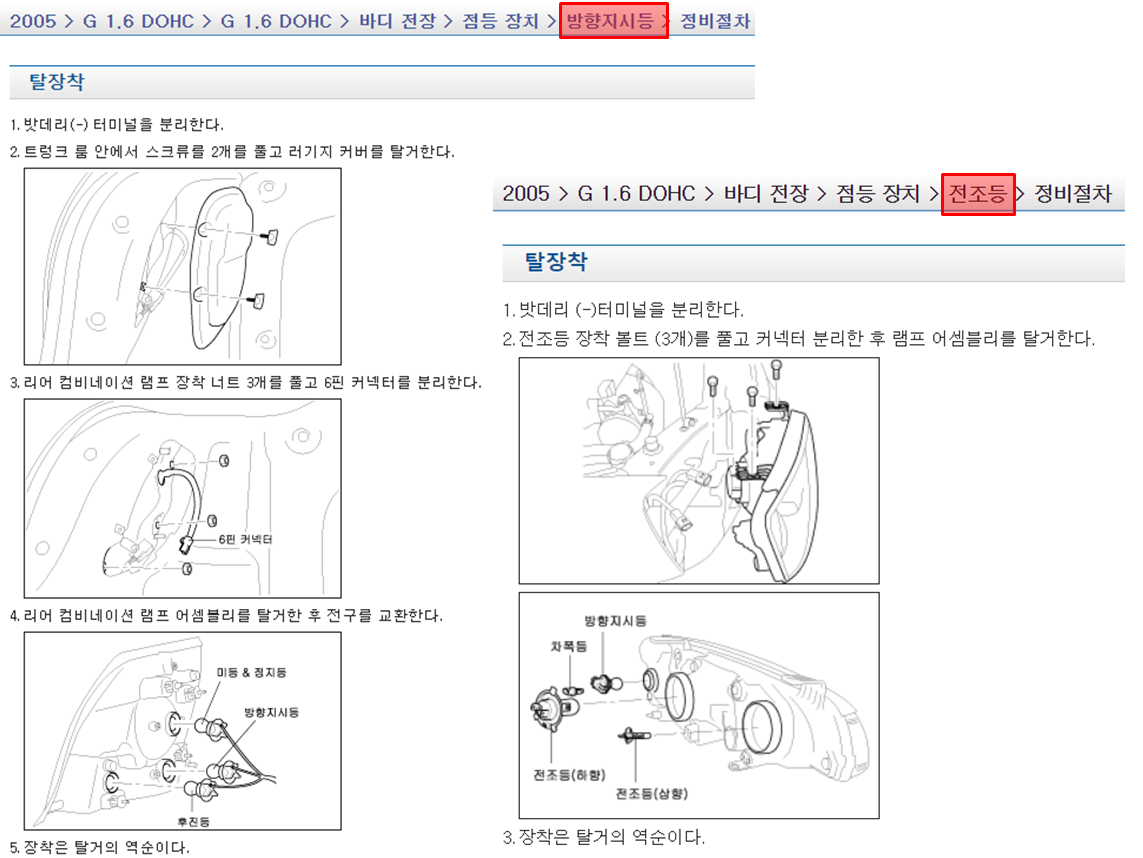 2005 > G 1.6 DOHC > G 1.6 DOHC > 바디 전장 > 점등 장치 > 방향지시등 > 정비절차

탈장착

1. 밧데리(-) 터미널을 분리한다.

2. 트렁크 룸 안에서 스크류를 2개를 풀고 러기지 커버를 탈거한다.

3. 리어 컴비네이션 램프 장착 너트 3개를 풀고 6핀 커넥터를 분리한다.

6핀 커넥터

4. 리어 컴비네이션 램프 어셈블리를 탈거한 후 전구를 교환한다.

미등 & 정지등

방향지시등

후진등

5. 장착은 탈거의 역순이다.

2005 > G 1.6 DOHC > 바디 전장 > 점등 장치 > 전조등 > 정비절차

탈장착

1. 밧데리 (-)터미널을 분리한다.

2. 전조등 장착 볼트 (3개)를 풀고 커넥터 분리한 후 램프 어셈블리를 탈거한다.

방향지시등

차폭등

전조등(하향)

전조등(상향)

3. 장착은 탈거의 역순이다.