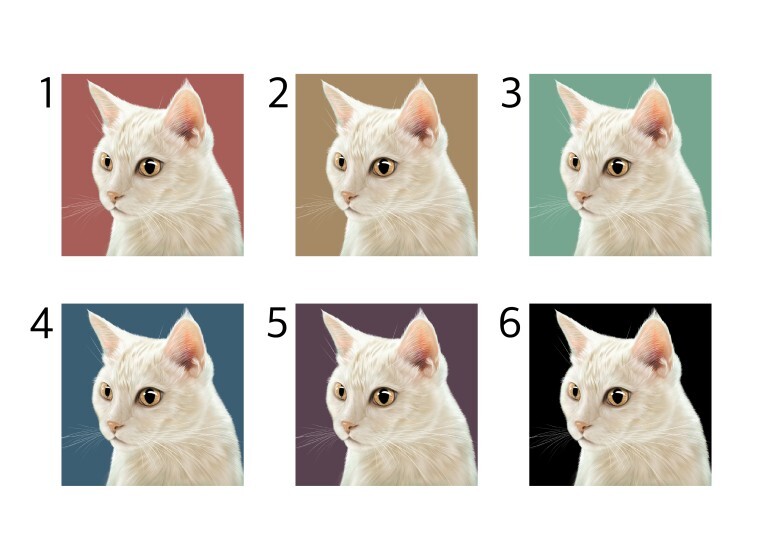 1
2
3
4
5
6