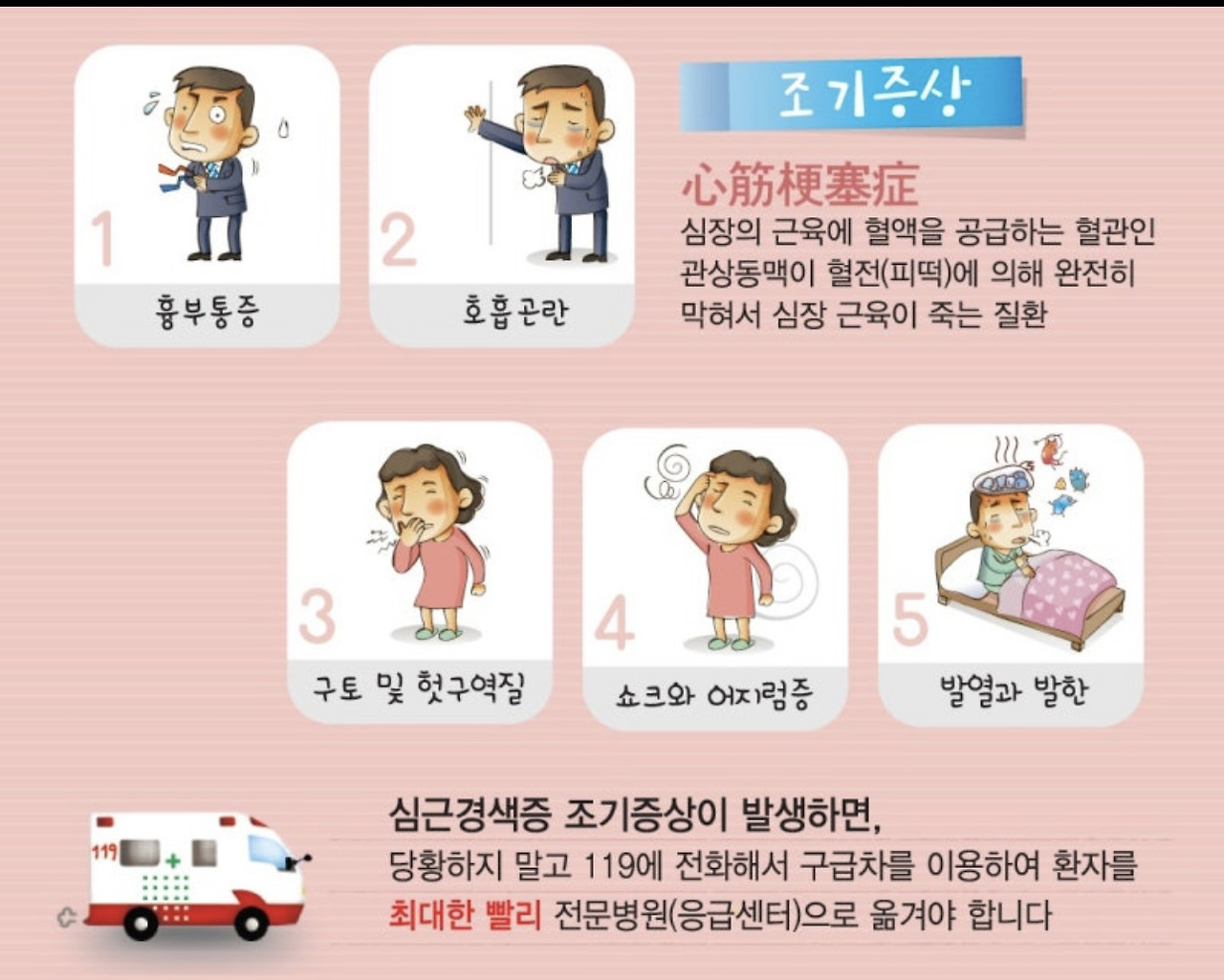 1
흉부통증

2
호흡곤란

조기증상

心筋梗塞症
심장의 근육에 혈액을 공급하는 혈관인 관상동맥이 혈전(피떡)에 의해 완전히 막혀서 심장 근육이 죽는 질환

3
구토 및 헛구역질

4
쇼크와 어지럼증

5
발열과 발한

119

심근경색증 조기증상이 발생하면,
당황하지 말고 119에 전화해서 구급차를 이용하여 환자를 최대한 빨리 전문병원(응급센터)으로 옮겨야 합니다