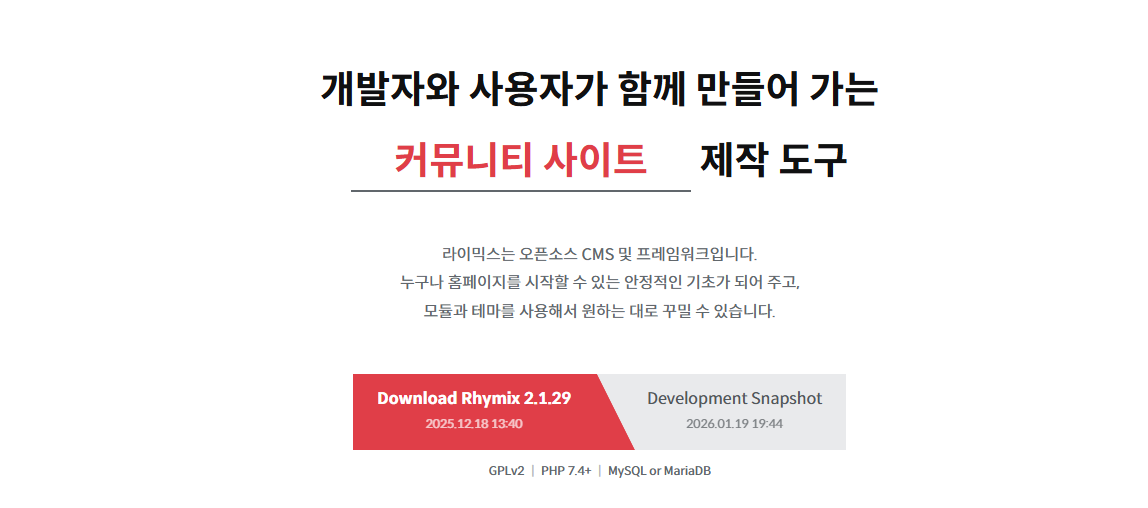 개발자와 사용자가 함께 만들어 가는

커뮤니티 사이트 제작 도구

라이믹스는 오픈소스 CMS 및 프레임워크입니다.
누구나 홈페이지를 시작할 수 있는 안정적인 기초가 되어 주고,
모듈과 테마를 사용해서 원하는 대로 꾸밀 수 있습니다.

Download Rhymix 2.1.29
2025.12.18 13:40

Development Snapshot
2026.01.19 19:44

GPLv2 | PHP 7.4+ | MySQL or MariaDB