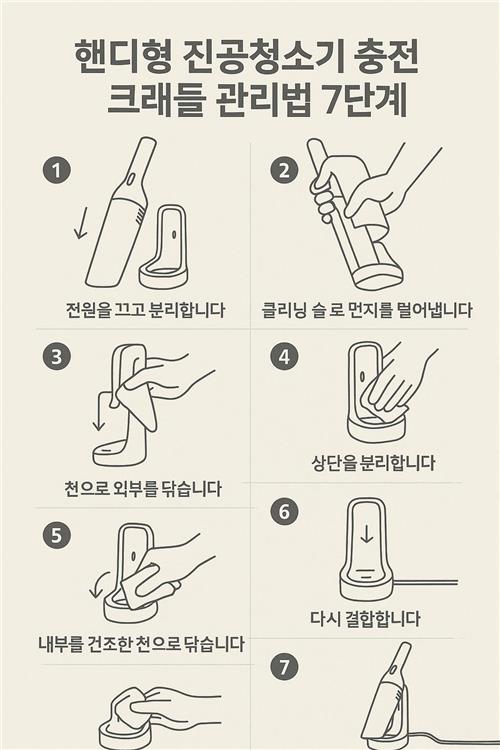 핸디형 진공청소기 충전 크래들 관리법 7단계

1

전원을 끄고 분리합니다

2

클리닝 솔 로 먼지를 털어냅니다

3

천으로 외부를 닦습니다

4

상단을 분리합니다

5

내부를 건조한 천으로 닦습니다

6

다시 결합합니다

7