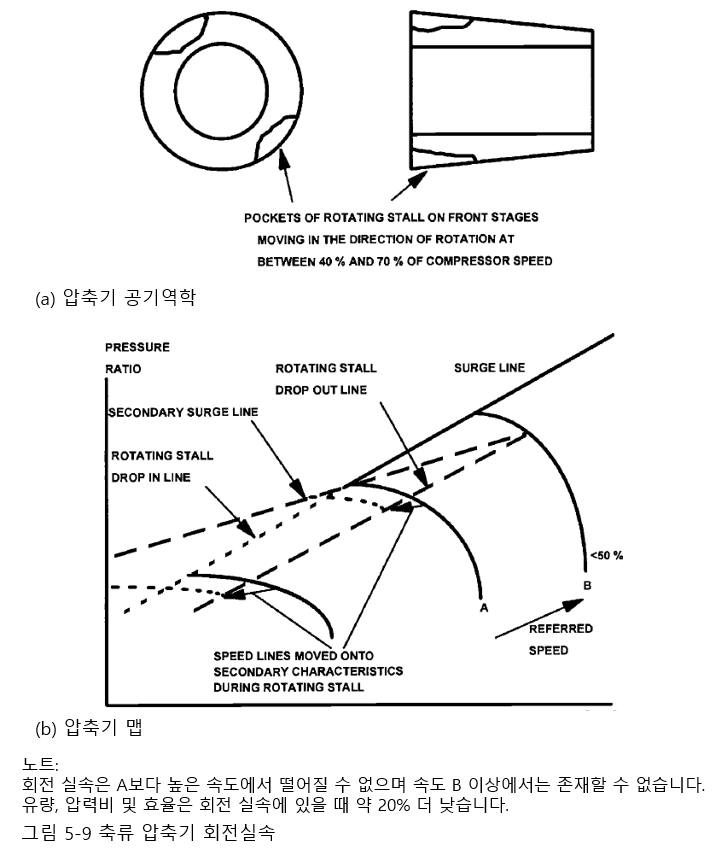 POCKETS OF ROTATING STALL ON FRONT STAGES MOVING IN THE DIRECTION OF ROTATION AT BETWEEN 40 % AND 70 % OF COMPRESSOR SPEED

(a) 압축기 공기역학

PRESSURE RATIO

ROTATING STALL DROP OUT LINE

SURGE LINE

SECONDARY SURGE LINE

ROTATING STALL DROP IN LINE

<50 %

A

B

REFERRED SPEED

SPEED LINES MOVED ONTO SECONDARY CHARACTERISTICS DURING ROTATING STALL

(b) 압축기 맵

노트:
회전 실속은 A보다 높은 속도에서 떨어질 수 없으며 속도 B 이상에서는 존재할 수 없습니다.
유량, 압력비 및 효율은 회전 실속에 있을 때 약 20% 더 낮습니다.

그림 5-9 축류 압축기 회전실속