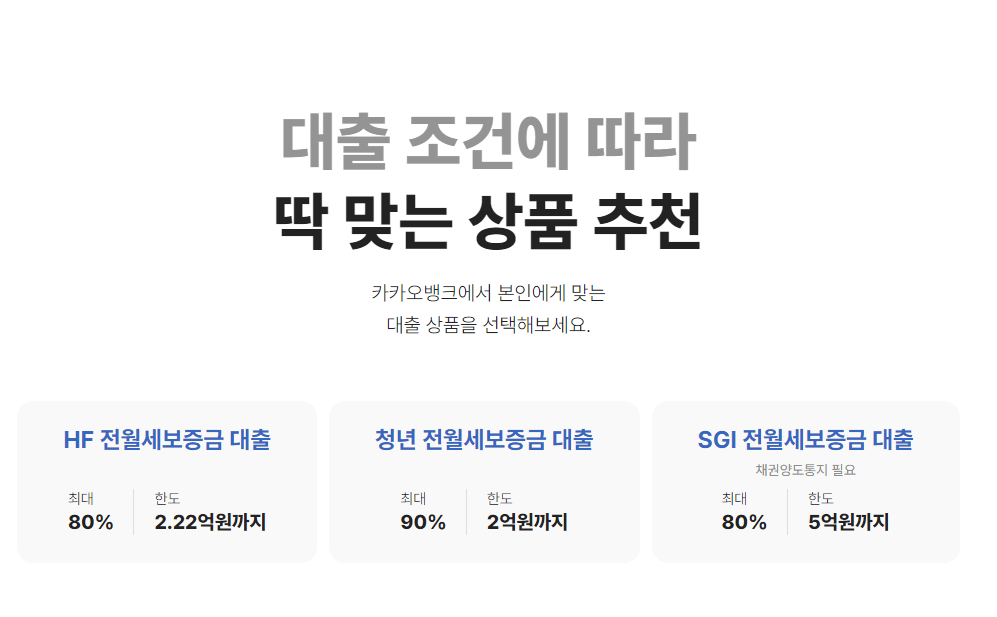 대출 조건에 따라
딱 맞는 상품 추천

카카오뱅크에서 본인에게 맞는
대출 상품을 선택해보세요.

HF 전월세보증금 대출

최대
80%

한도
2.22억원까지

청년 전월세보증금 대출

최대
90%

한도
2억원까지

SGI 전월세보증금 대출
채권양도통지 필요

최대
80%

한도
5억원까지