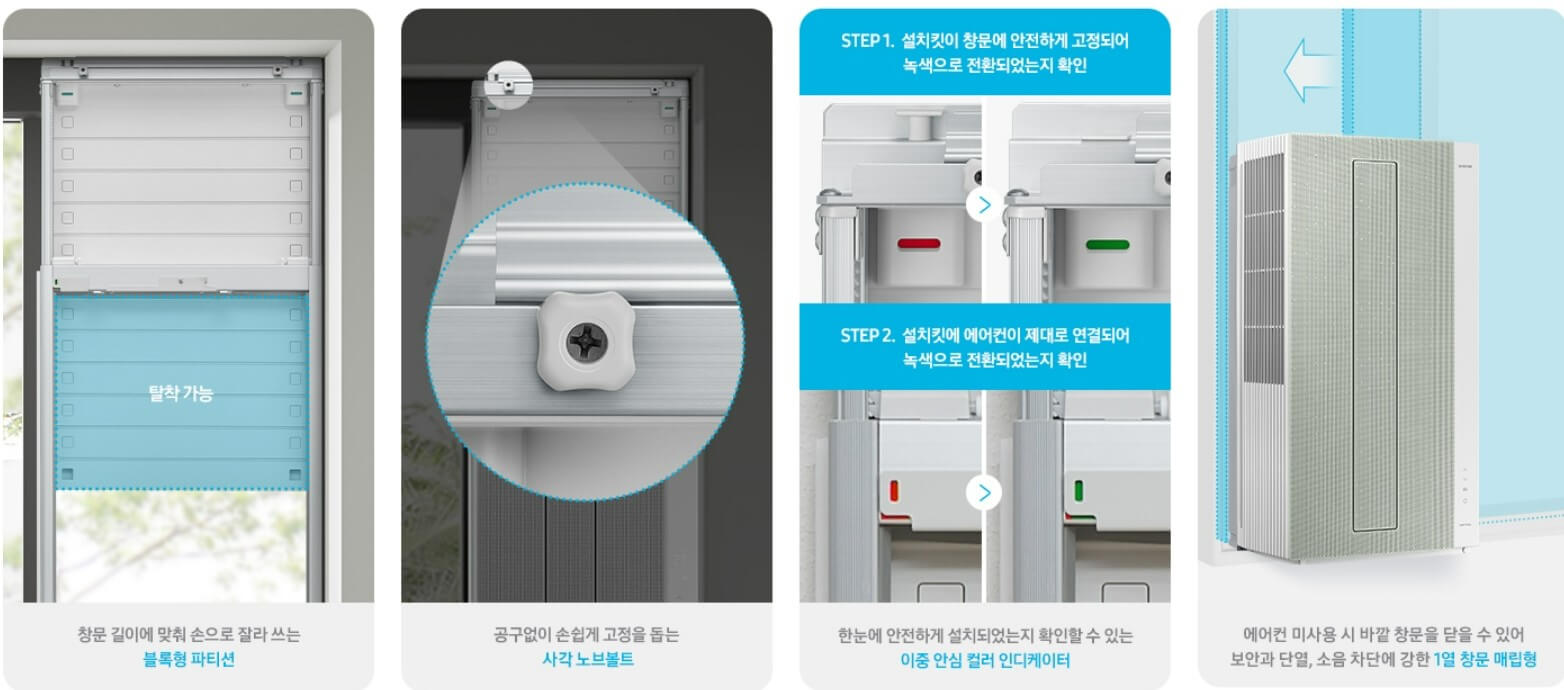 탈착 가능

창문 길이에 맞춰 손으로 잘라 쓰는
블록형 파티션

공구없이 손쉽게 고정을 돕는
사각 노브볼트

STEP 1. 설치킷이 창문에 안전하게 고정되어 녹색으로 전환되었는지 확인

STEP 2. 설치킷에 에어컨이 제대로 연결되어 녹색으로 전환되었는지 확인

한눈에 안전하게 설치되었는지 확인할 수 있는
이중 안심 컬러 인디케이터

에어컨 미사용 시 바깥 창문을 닫을 수 있어
보안과 단열, 소음 차단에 강한 1열 창문 매립형