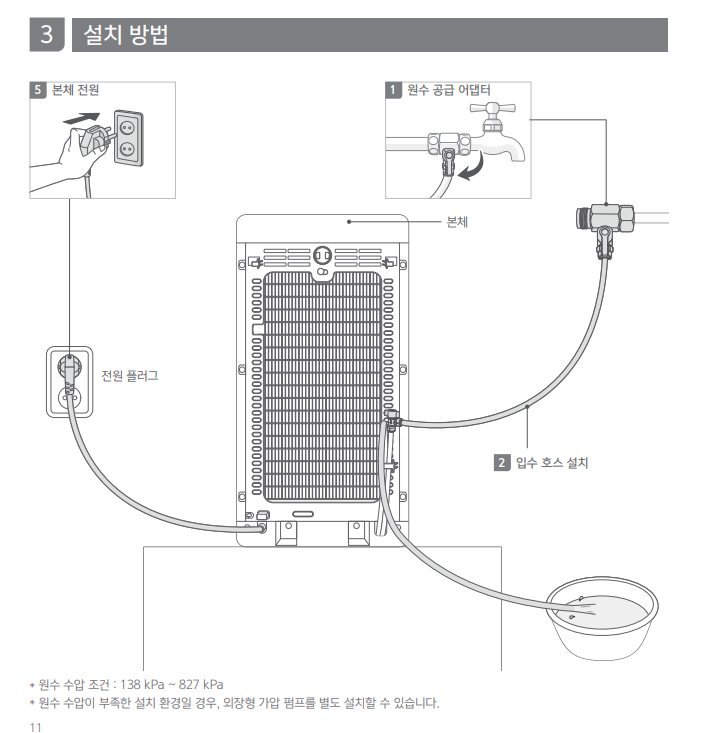 3 설치 방법

5 본체 전원

1 원수 공급 어댑터

본체

전원 플러그

2 입수 호스 설치

* 원수 수압 조건 : 138 kPa ~ 827 kPa
* 원수 수압이 부족한 설치 환경일 경우, 외장형 가압 펌프를 별도 설치할 수 있습니다.

11