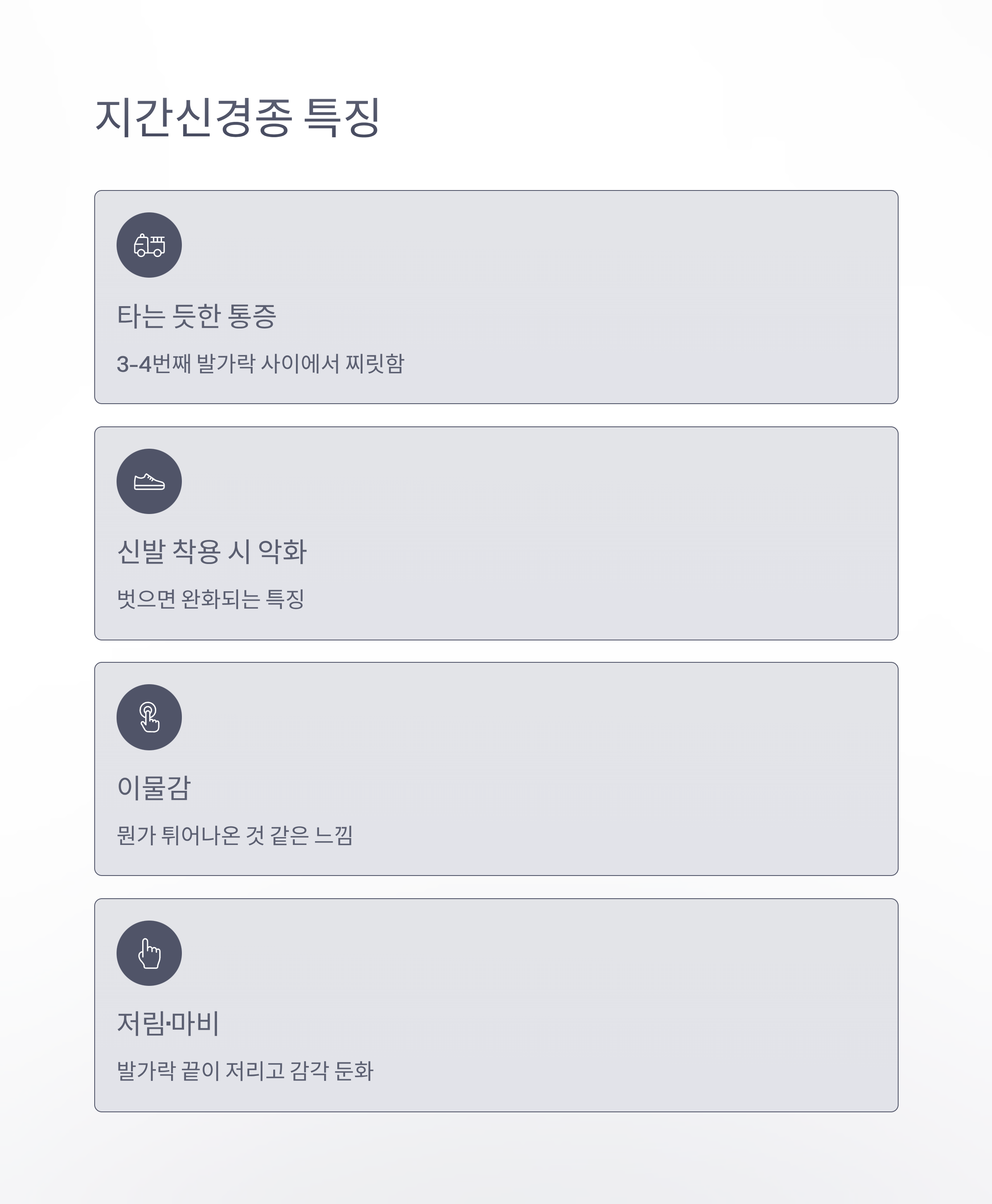 지간신경종 특징

타는 듯한 통증

3-4번째 발가락 사이에서 찌릿함

신발 착용 시 악화

벗으면 완화되는 특징

이물감

뭔가 튀어나온 것 같은 느낌

저림·마비

발가락 끝이 저리고 감각 둔화