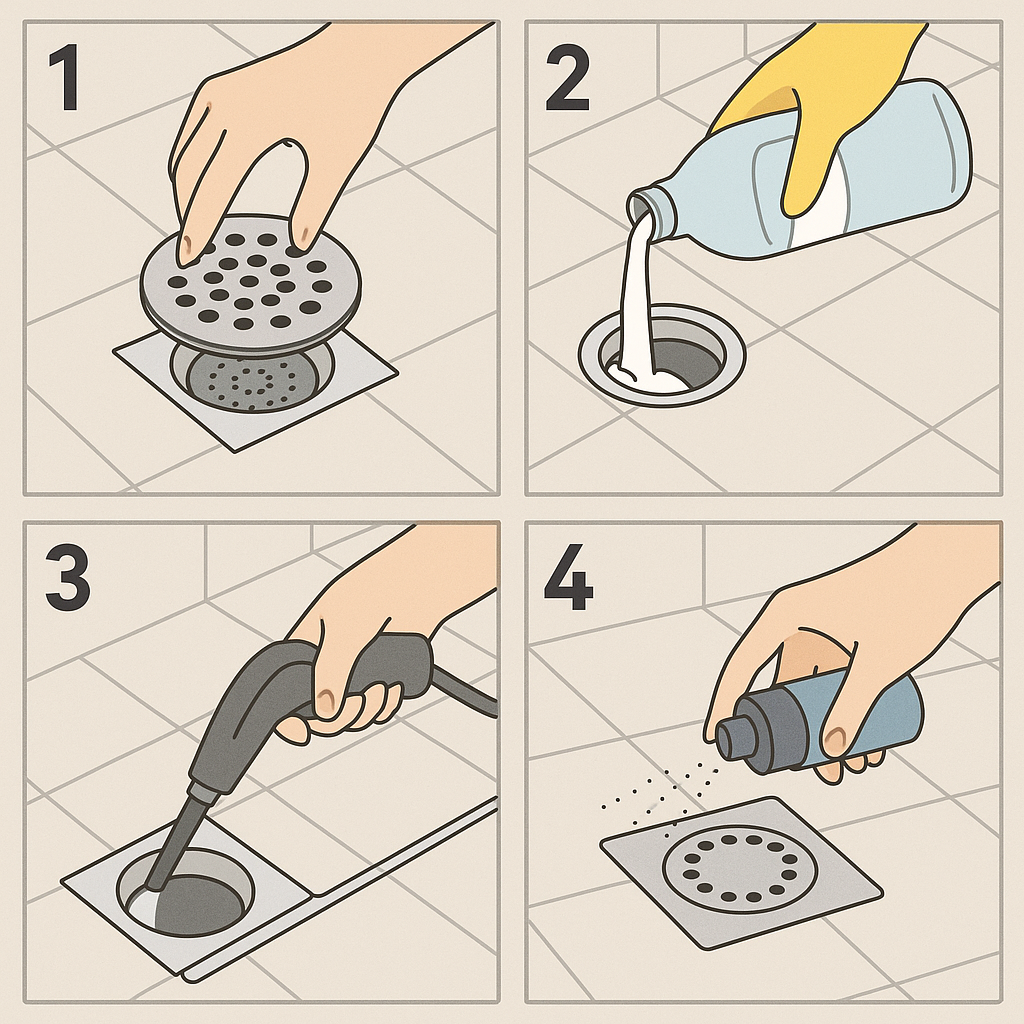 1

2

3

4