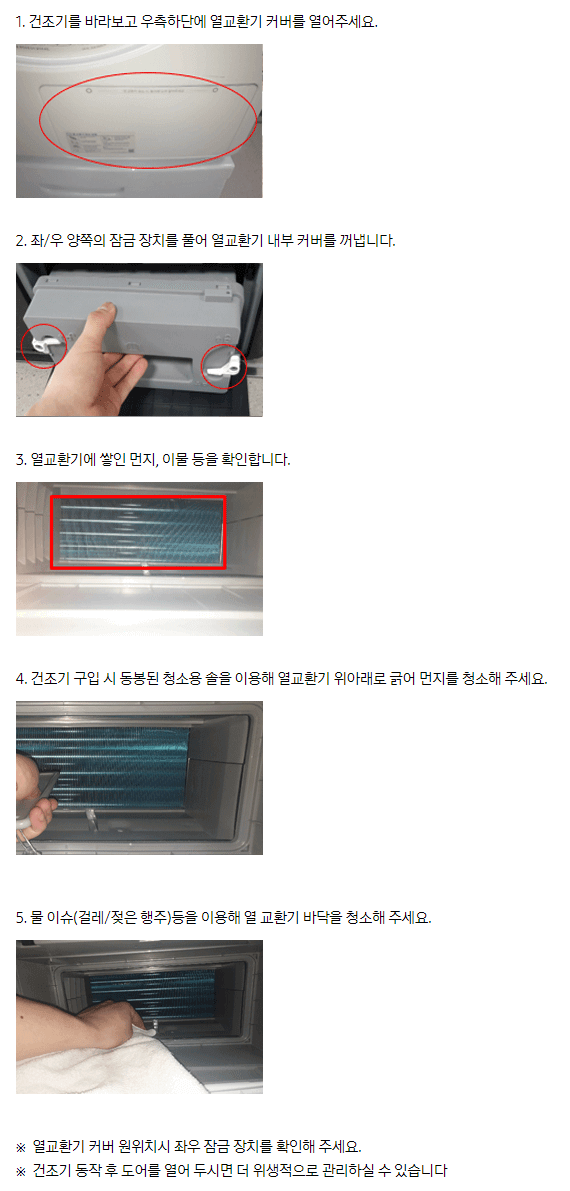 1. 건조기를 바라보고 우측하단에 열교환기 커버를 열어주세요.

2. 좌/우 양쪽의 잠금 장치를 풀어 열교환기 내부 커버를 꺼냅니다.

3. 열교환기에 쌓인 먼지, 이물 등을 확인합니다.

4. 건조기 구입 시 동봉된 청소용 솔을 이용해 열교환기 위아래로 긁어 먼지를 청소해 주세요.

5. 물 이슈(걸레/젖은 행주)등을 이용해 열 교환기 바닥을 청소해 주세요.

※ 열교환기 커버 원위치시 좌우 잠금 장치를 확인해 주세요.
※ 건조기 동작 후 도어를 열어 두시면 더 위생적으로 관리하실 수 있습니다