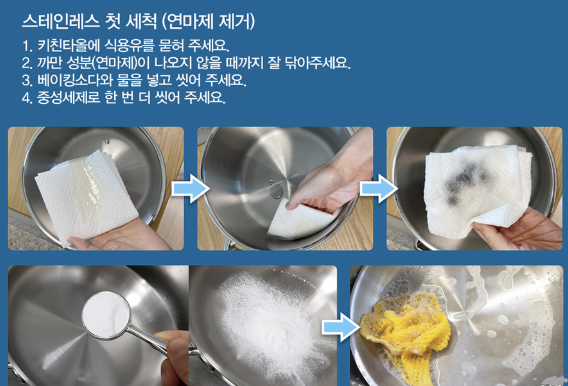 스테인레스 첫 세척 (연마제 제거)

1. 키친타올에 식용유를 묻혀 주세요.
2. 까만 성분(연마제)이 나오지 않을 때까지 잘 닦아주세요.
3. 베이킹소다와 물을 넣고 씻어 주세요.
4. 중성세제로 한 번 더 씻어 주세요.