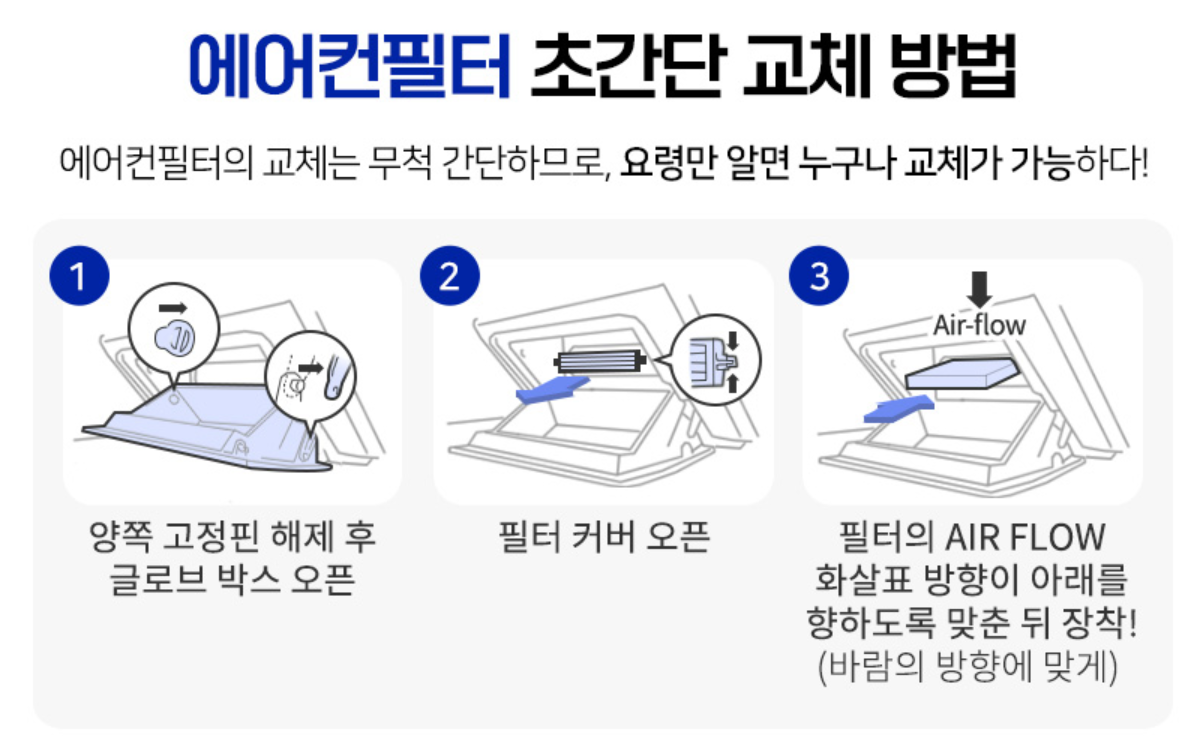 에어컨필터 초간단 교체 방법

에어컨필터의 교체는 무척 간단하므로, 요령만 알면 누구나 교체가 가능하다!

1

양쪽 고정핀 해제 후 글로브 박스 오픈

2

필터 커버 오픈

3

Air-flow

필터의 AIR FLOW 화살표 방향이 아래를 향하도록 맞춘 뒤 장착! (바람의 방향에 맞게)