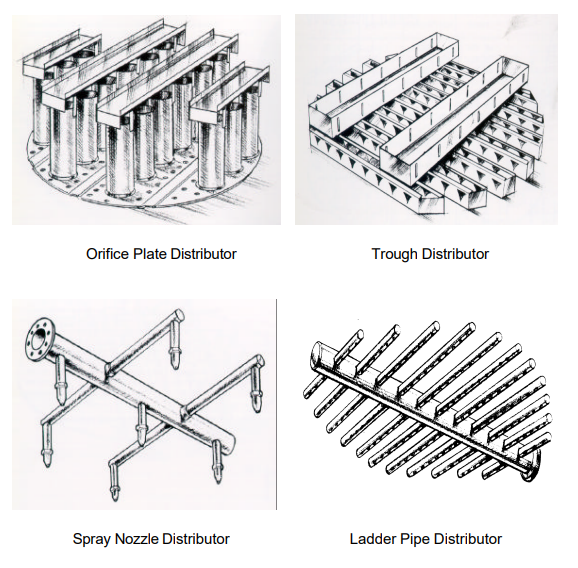 Orifice Plate Distributor

Trough Distributor

Spray Nozzle Distributor

Ladder Pipe Distributor