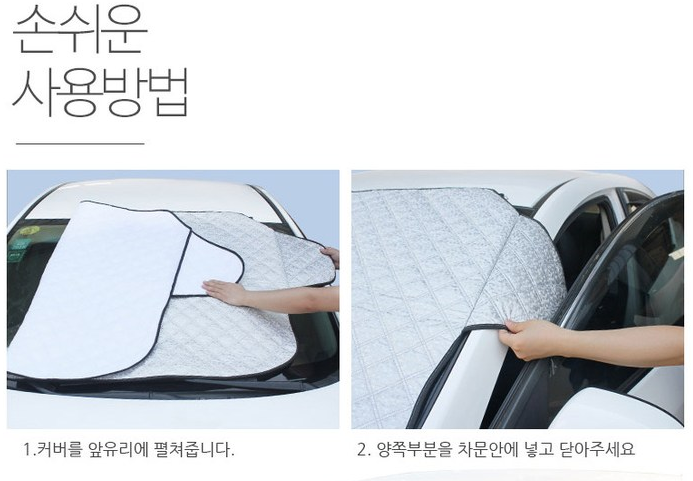 손쉬운
사용방법

1.커버를 앞유리에 펼쳐줍니다.

2. 양쪽부분을 차문안에 넣고 닫아주세요