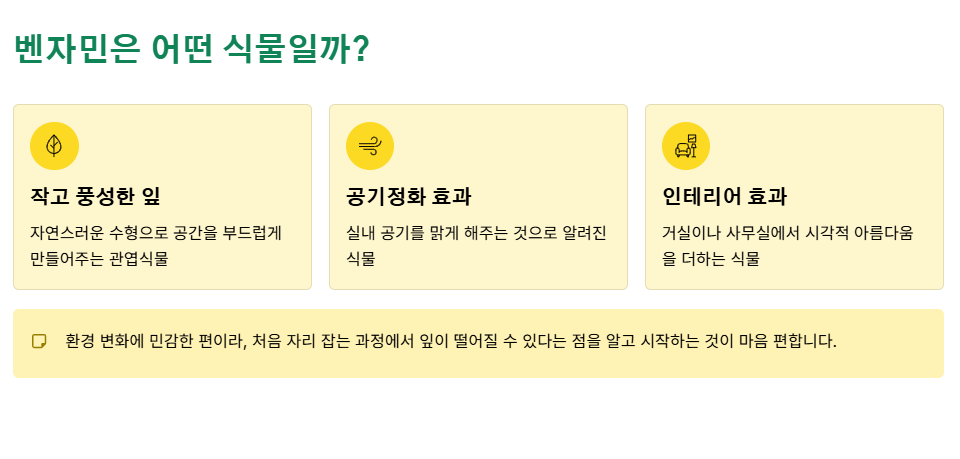 벤자민은 어떤 식물일까?

작고 풍성한 잎

자연스러운 수형으로 공간을 부드럽게 만들어주는 관엽식물

공기정화 효과

실내 공기를 맑게 해주는 것으로 알려진 식물

인테리어 효과

거실이나 사무실에서 시각적 아름다움을 더하는 식물

환경 변화에 민감한 편이라, 처음 자리 잡는 과정에서 잎이 떨어질 수 있다는 점을 알고 시작하는 것이 마음 편합니다.