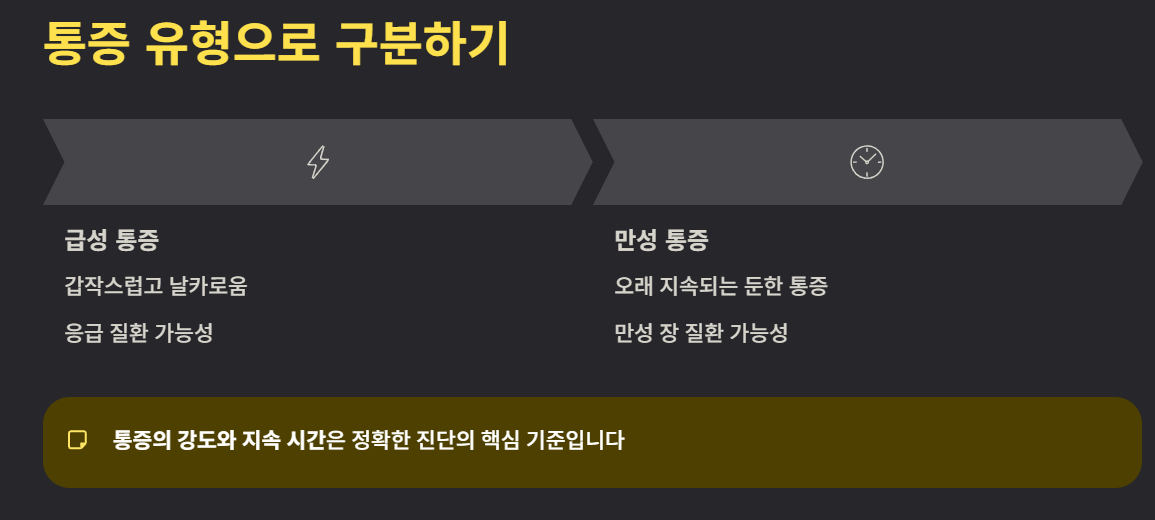 통증 유형으로 구분하기

급성 통증

갑작스럽고 날카로움

응급 질환 가능성

만성 통증

오래 지속되는 둔한 통증

만성 장 질환 가능성

통증의 강도와 지속 시간은 정확한 진단의 핵심 기준입니다