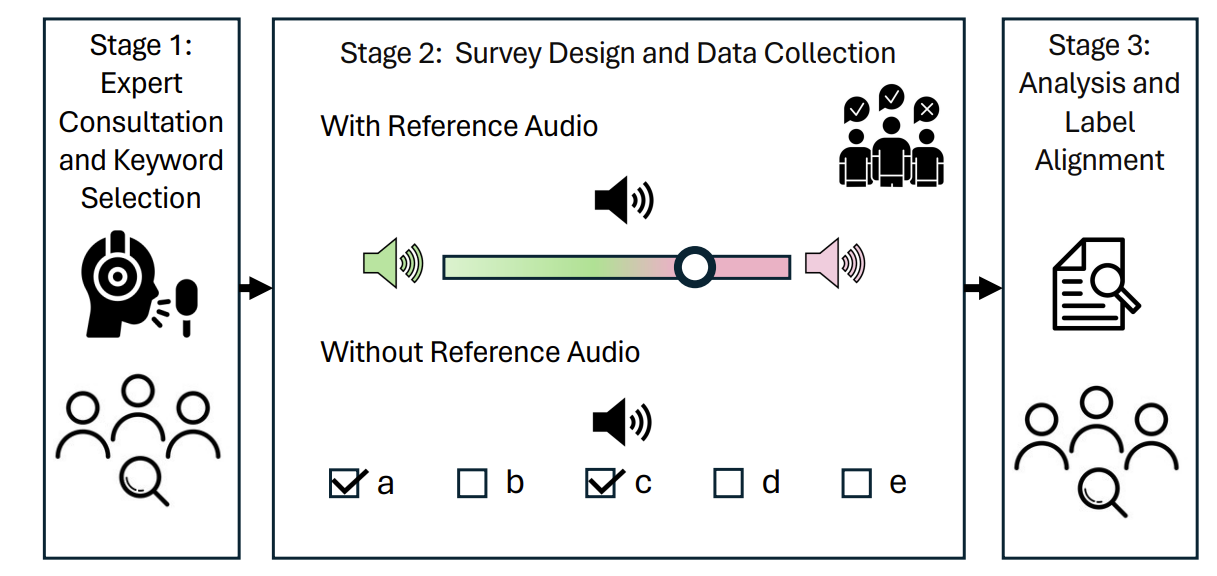 Stage 1: Expert Consultation and Keyword Selection

Stage 2: Survey Design and Data Collection

With Reference Audio

Without Reference Audio

a b c d e

Stage 3: Analysis and Label Alignment