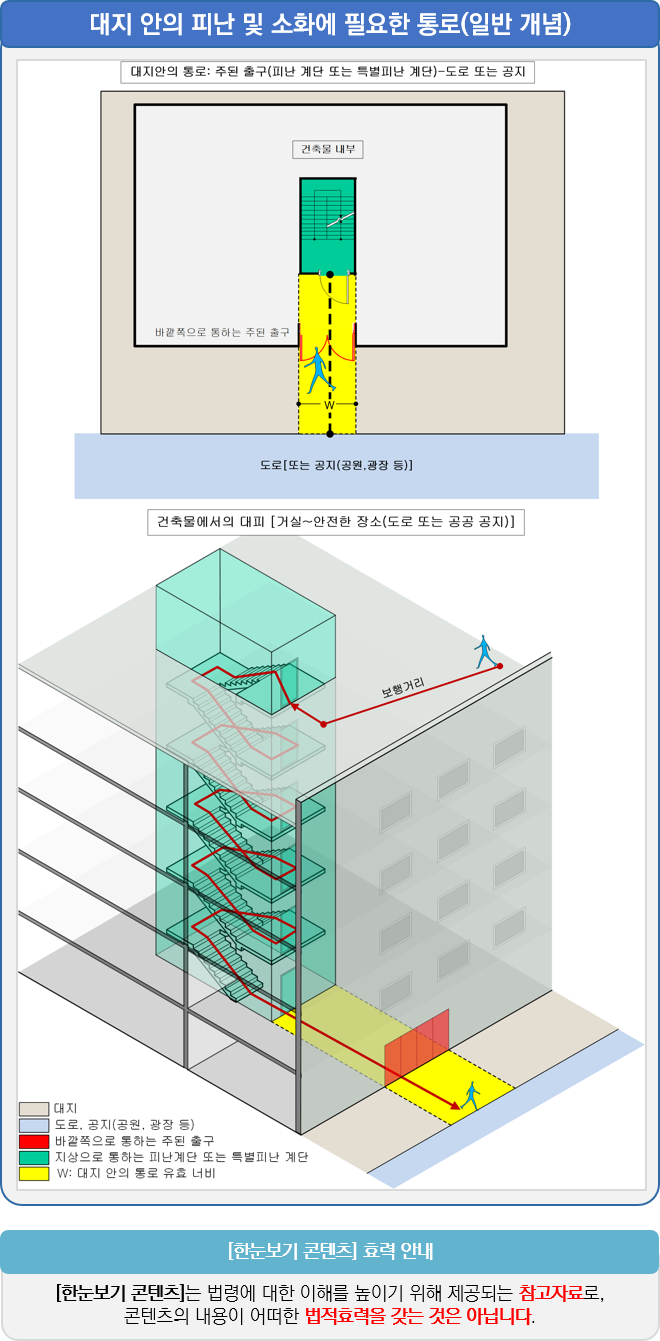 대지 안의 피난 및 소화에 필요한 통로(일반 개념)

대지안의 통로: 주된 출구(피난 계단 또는 특별피난 계단)-도로 또는 공지

건축물 내부

바깥쪽으로 통하는 주된 출구

W

도로[또는 공지(공원,광장 등)]

건축물에서의 대피 [거실~안전한 장소(도로 또는 공공 공지)]

보행거리

대지
도로, 공지(공원, 광장 등)
바깥쪽으로 통하는 주된 출구
지상으로 통하는 피난계단 또는 특별피난 계단
W: 대지 안의 통로 유효 너비

[한눈보기 콘텐츠] 효력 안내

[한눈보기 콘텐츠]는 법령에 대한 이해를 높이기 위해 제공되는 참고자료로, 콘텐츠의 내용이 어떠한 법적효력을 갖는 것은 아닙니다.