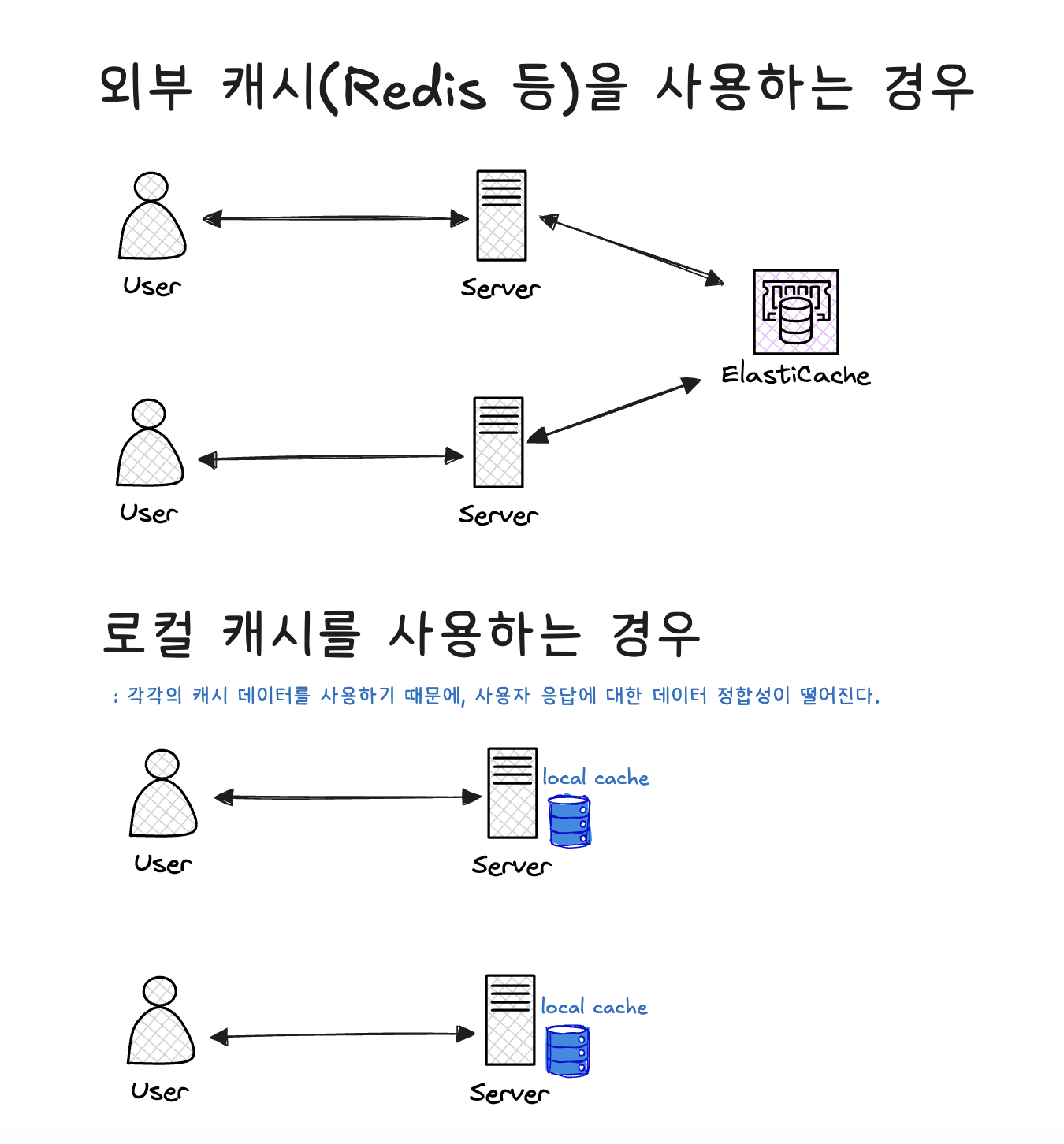 외부 캐시(Redis 등)을 사용하는 경우

User

Server

ElastiCache

User

Server

로컬 캐시를 사용하는 경우

: 각각의 캐시 데이터를 사용하기 때문에, 사용자 응답에 대한 데이터 정합성이 떨어진다.

User

Server

local cache

User

Server

local cache