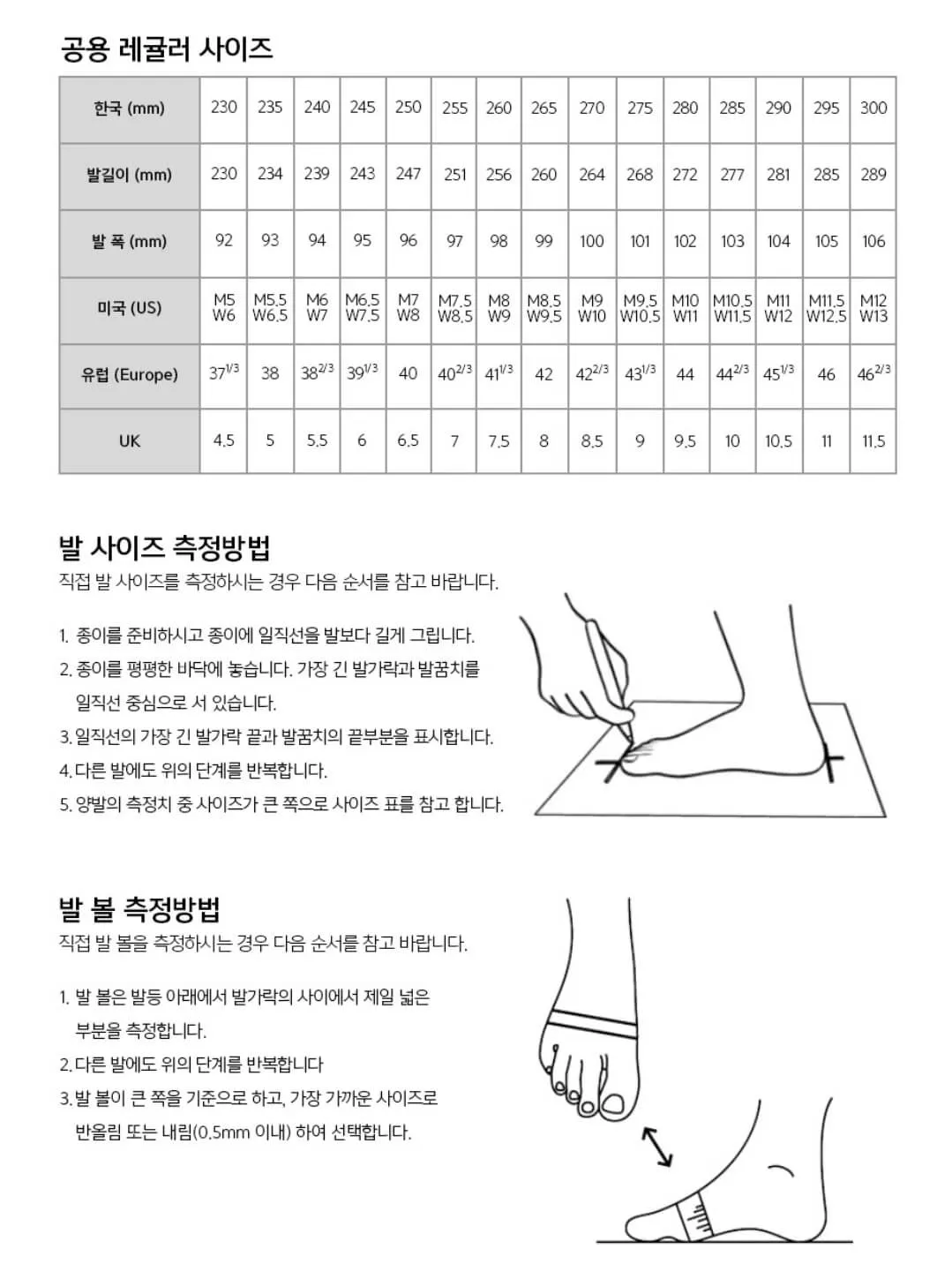 공용 레귤러 사이즈

| 한국 (mm) | 230 | 235 | 240 | 245 | 250 | 255 | 260 | 265 | 270 | 275 | 280 | 285 | 290 | 295 | 300 |
|---|---|---|---|---|---|---|---|---|---|---|---|---|---|---|---|
| 발길이 (mm) | 230 | 234 | 239 | 243 | 247 | 251 | 256 | 260 | 264 | 268 | 272 | 277 | 281 | 285 | 289 |
| 발 폭 (mm) | 92 | 93 | 94 | 95 | 96 | 97 | 98 | 99 | 100 | 101 | 102 | 103 | 104 | 105 | 106 |
| 미국 (US) | M5 W6 | M5.5 W6.5 | M6 W7 | M6.5 W7.5 | M7 W8 | M7.5 W8.5 | M8 W9 | M8.5 W9.5 | M9 W10 | M9.5 W10.5 | M10 W11 | M10.5 W11.5 | M11 W12 | M11.5 W12.5 | M12 W13 |
| 유럽 (Europe) | $37^{1/3}$ | 38 | $38^{2/3}$ | $39^{1/3}$ | 40 | $40^{2/3}$ | $41^{1/3}$ | 42 | $42^{2/3}$ | $43^{1/3}$ | 44 | $44^{2/3}$ | $45^{1/3}$ | 46 | $46^{2/3}$ |
| UK | 4.5 | 5 | 5.5 | 6 | 6.5 | 7 | 7.5 | 8 | 8.5 | 9 | 9.5 | 10 | 10.5 | 11 | 11.5 |

발 사이즈 측정방법
직접 발 사이즈를 측정하시는 경우 다음 순서를 참고 바랍니다.

1. 종이를 준비하시고 종이에 일직선을 발보다 길게 그립니다.
2. 종이를 평평한 바닥에 놓습니다. 가장 긴 발가락과 발꿈치를 일직선 중심으로 서 있습니다.
3. 일직선의 가장 긴 발가락 끝과 발꿈치의 끝부분을 표시합니다.
4. 다른 발에도 위의 단계를 반복합니다.
5. 양발의 측정치 중 사이즈가 큰 쪽으로 사이즈 표를 참고 합니다.

발 볼 측정방법
직접 발 볼을 측정하시는 경우 다음 순서를 참고 바랍니다.

1. 발 볼은 발등 아래에서 발가락의 사이에서 제일 넓은 부분을 측정합니다.
2. 다른 발에도 위의 단계를 반복합니다
3. 발 볼이 큰 쪽을 기준으로 하고, 가장 가까운 사이즈로 반올림 또는 내림(0.5mm 이내) 하여 선택합니다.