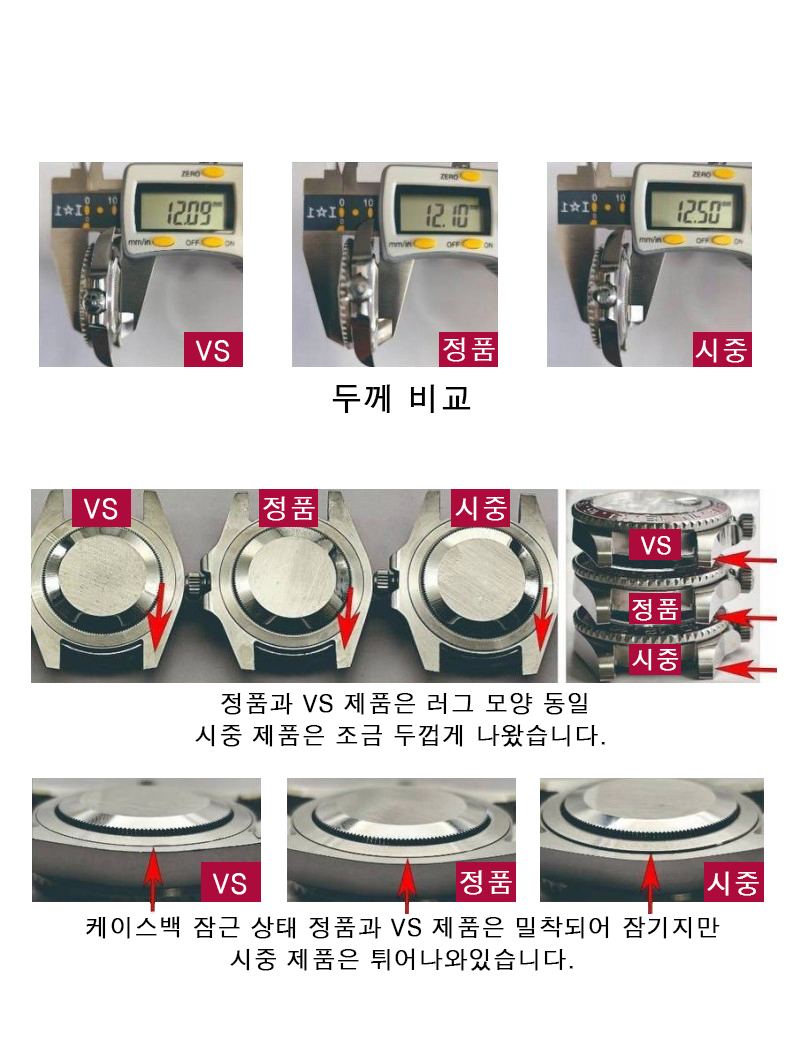 ZERO
12.09 mm
mm/in OFF ON
VS

ZERO
12.10 mm
mm/in OFF ON
정품

ZERO
12.50 mm
mm/in OFF ON
시중

두께 비교

VS
정품
시중

VS
정품
시중

정품과 VS 제품은 러그 모양 동일
시중 제품은 조금 두껍게 나왔습니다.

VS
정품
시중

케이스백 잠근 상태 정품과 VS 제품은 밀착되어 잠기지만
시중 제품은 튀어나와있습니다.