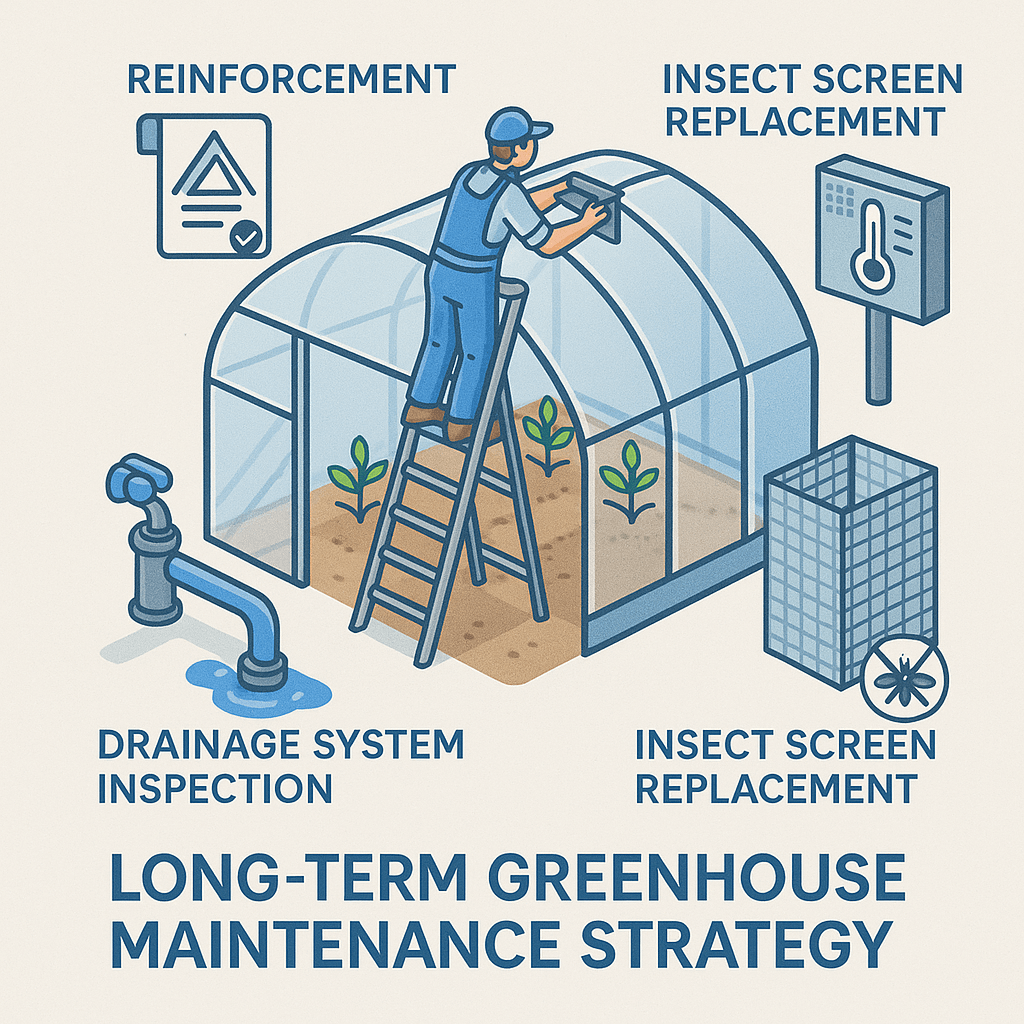 REINFORCEMENT

INSECT SCREEN REPLACEMENT

DRAINAGE SYSTEM INSPECTION

INSECT SCREEN REPLACEMENT

LONG-TERM GREENHOUSE MAINTENANCE STRATEGY