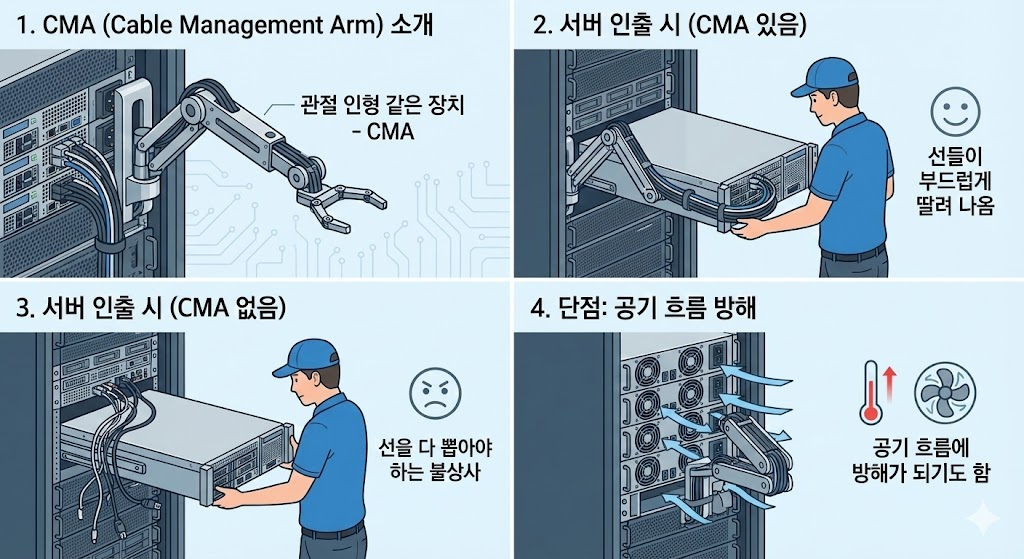 1. CMA (Cable Management Arm) 소개

관절 인형 같은 장치 - CMA

2. 서버 인출 시 (CMA 있음)

선들이 부드럽게 딸려 나옴

3. 서버 인출 시 (CMA 없음)

선을 다 뽑아야 하는 불상사

4. 단점: 공기 흐름 방해

공기 흐름에 방해가 되기도 함