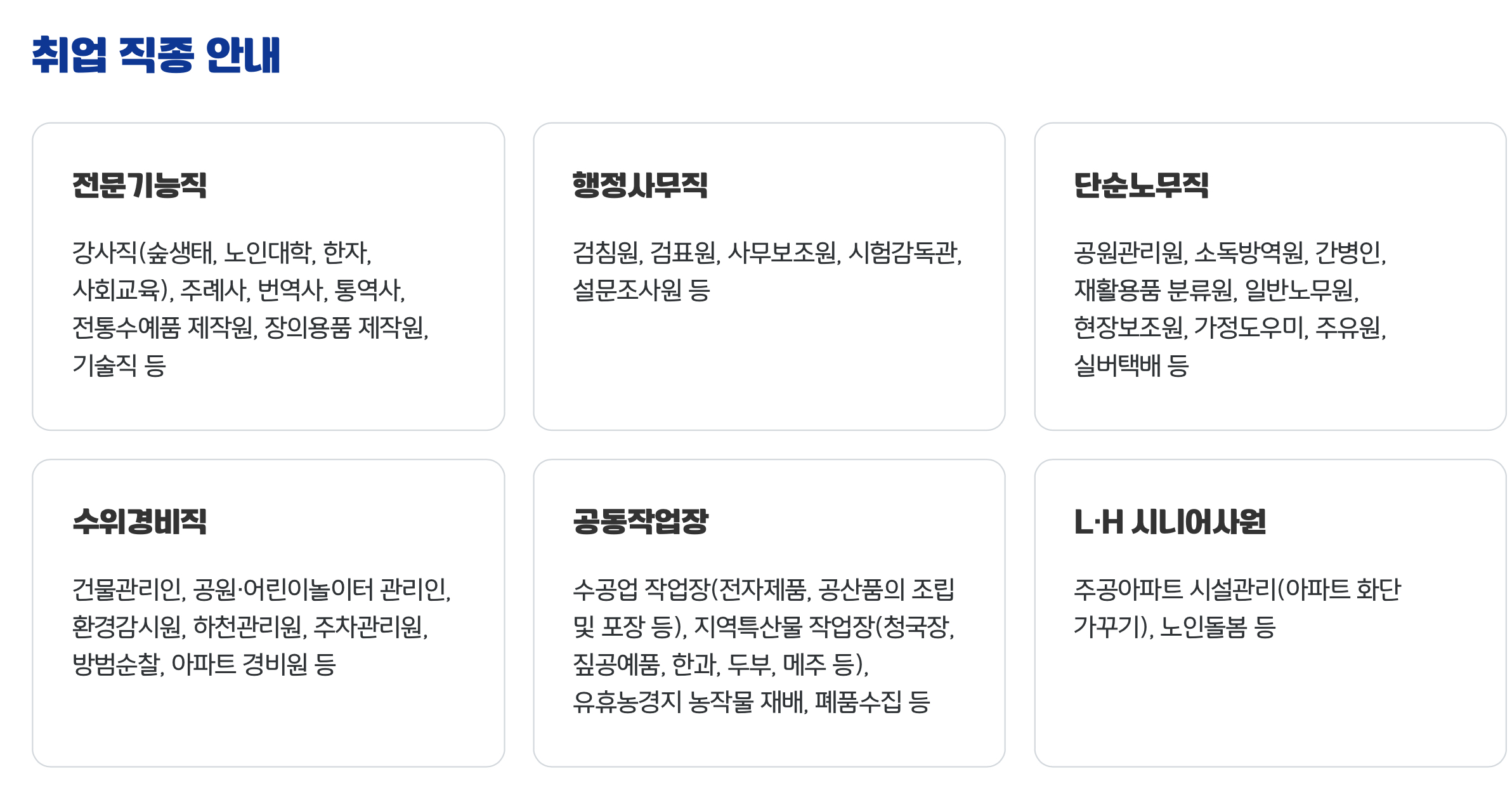 취업 직종 안내

전문기능직

강사직(숲생태, 노인대학, 한자, 사회교육), 주례사, 번역사, 통역사, 전통수예품 제작원, 장의용품 제작원, 기술직 등

행정사무직

검침원, 검표원, 사무보조원, 시험감독관, 설문조사원 등

단순노무직

공원관리원, 소독방역원, 간병인, 재활용품 분류원, 일반노무원, 현장보조원, 가정도우미, 주유원, 실버택배 등

수위경비직

건물관리인, 공원·어린이놀이터 관리인, 환경감시원, 하천관리원, 주차관리원, 방범순찰, 아파트 경비원 등

공동작업장

수공업 작업장(전자제품, 공산품의 조립 및 포장 등), 지역특산물 작업장(청국장, 짚공예품, 한과, 두부, 메주 등), 유휴농경지 농작물 재배, 폐품수집 등

L·H 시니어사원

주공아파트 시설관리(아파트 화단 가꾸기), 노인돌봄 등