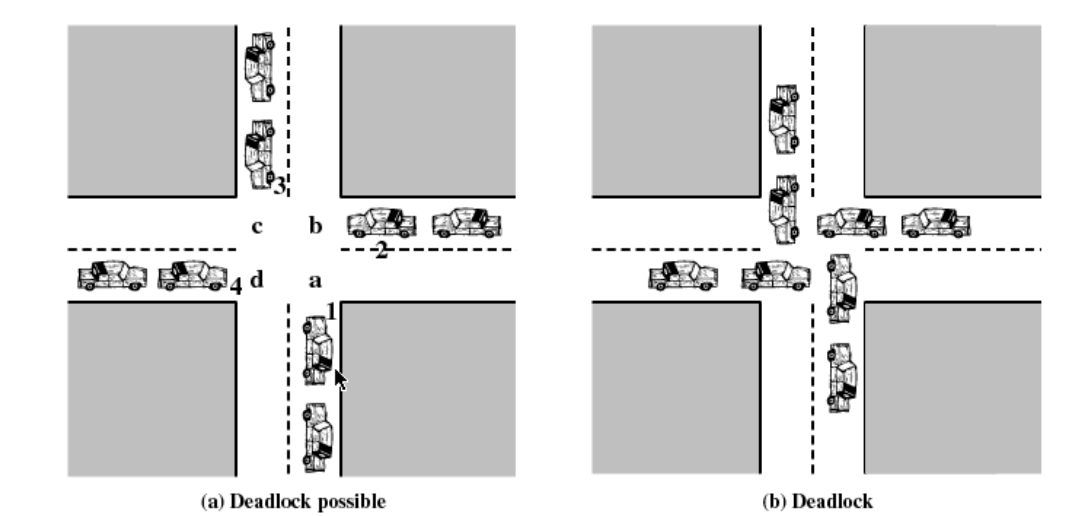 3

c b

2

4 d a

1

(a) Deadlock possible

(b) Deadlock