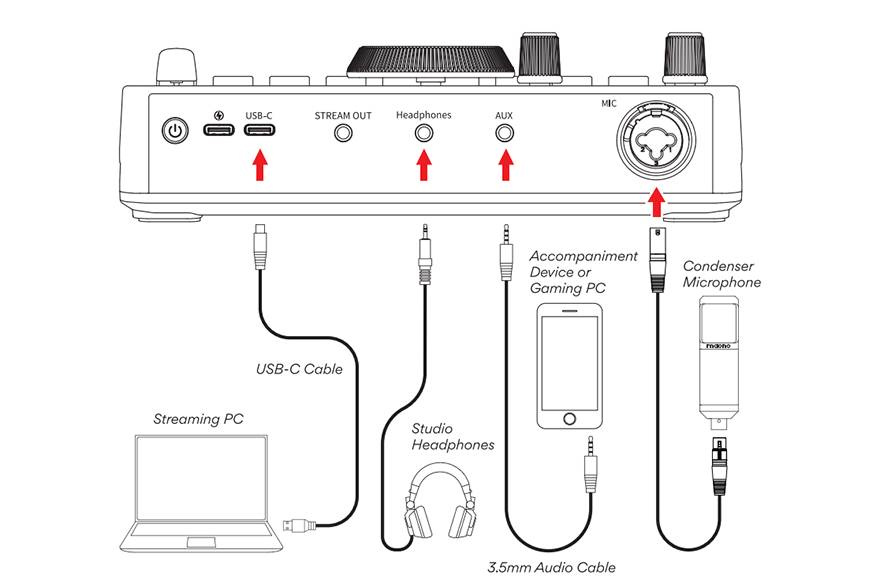 USB-C

STREAM OUT

Headphones

AUX

MIC

2

3

1

Accompaniment Device or Gaming PC

Condenser Microphone

maono

USB-C Cable

Streaming PC

Studio Headphones

3.5mm Audio Cable