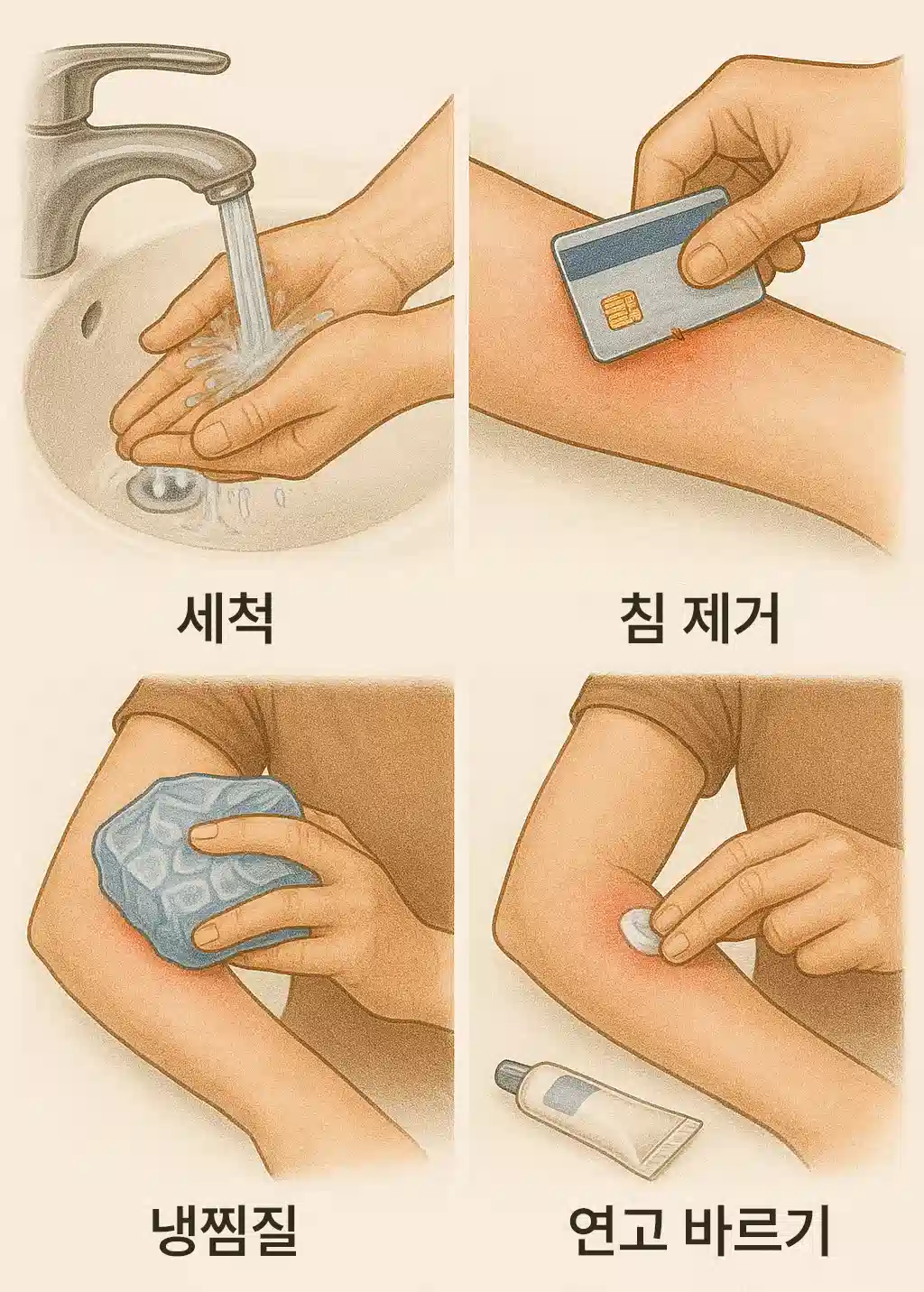 세척

침 제거

냉찜질

연고 바르기