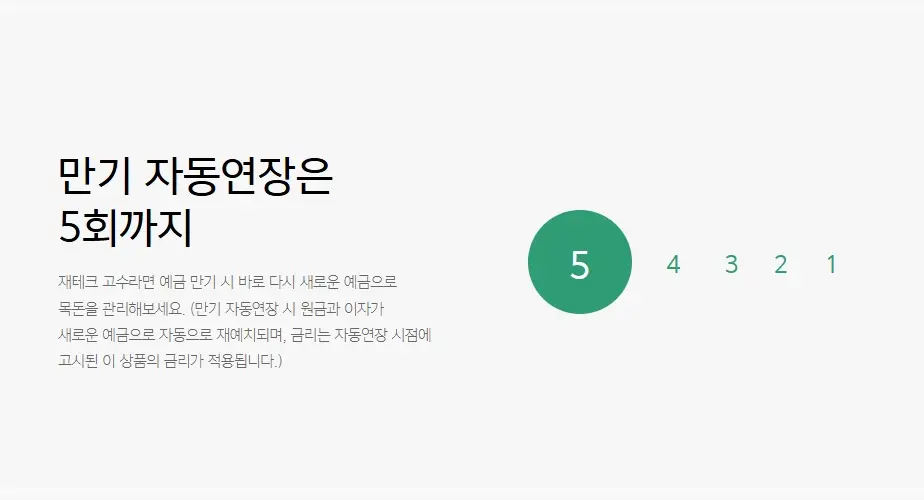 만기 자동연장은
5회까지

재테크 고수라면 예금 만기 시 바로 다시 새로운 예금으로 목돈을 관리해보세요. (만기 자동연장 시 원금과 이자가 새로운 예금으로 자동으로 재예치되며, 금리는 자동연장 시점에 고시된 이 상품의 금리가 적용됩니다.)

5

4 3 2 1