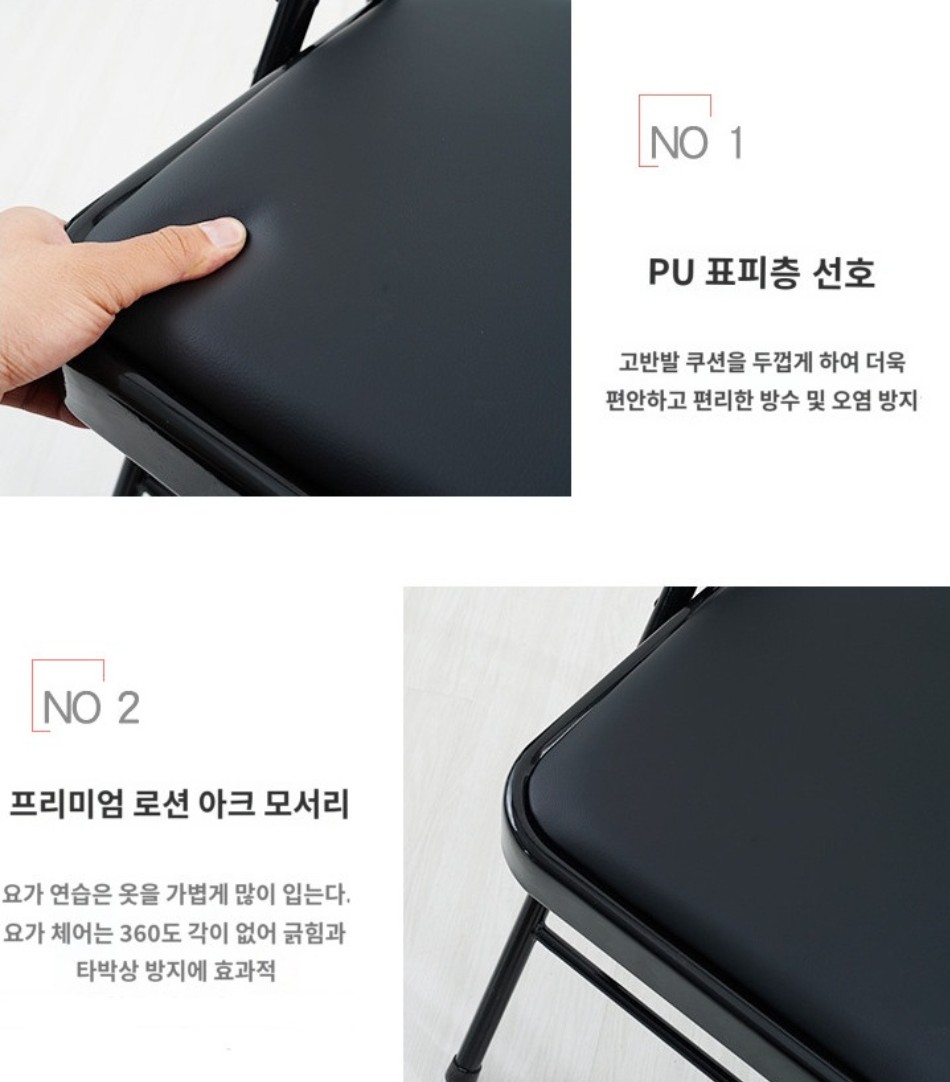 NO 1

PU 표피층 선호

고반발 쿠션을 두껍게 하여 더욱 편안하고 편리한 방수 및 오염 방지

NO 2

프리미엄 로션 아크 모서리

요가 연습은 옷을 가볍게 많이 입는다. 요가 체어는 360도 각이 없어 긁힘과 타박상 방지에 효과적