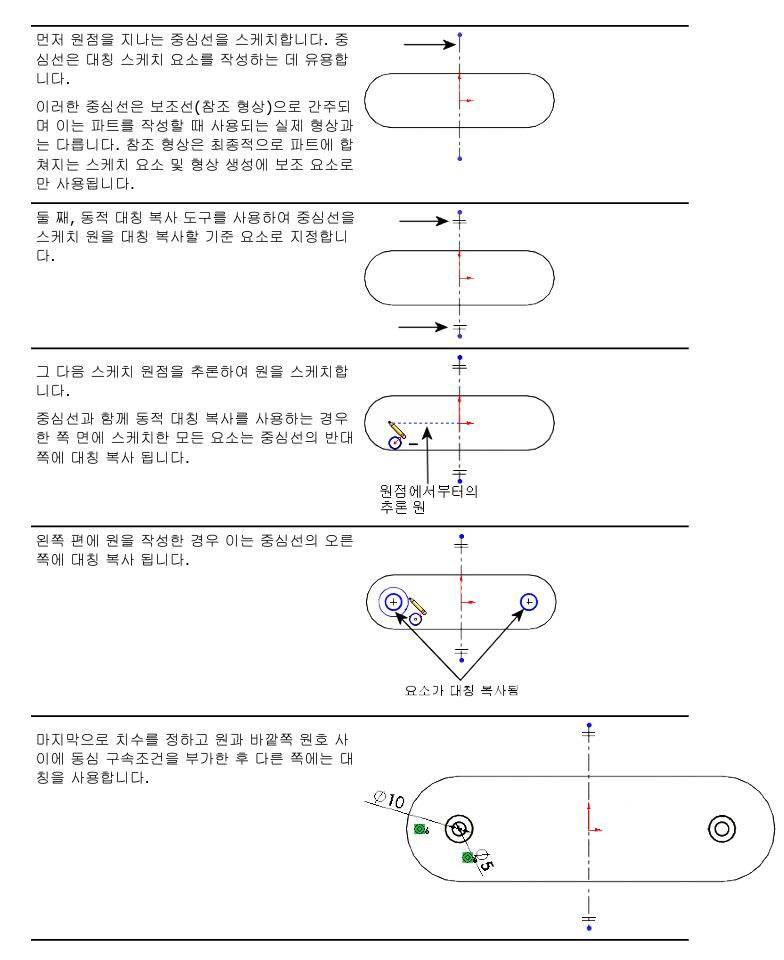 먼저 원점을 지나는 중심선을 스케치합니다. 중심선은 대칭 스케치 요소를 작성하는 데 유용합니다.

이러한 중심선은 보조선(참조 형상)으로 간주되며 이는 파트를 작성할 때 사용되는 실제 형상과는 다릅니다. 참조 형상은 최종적으로 파트에 합쳐지는 스케치 요소 및 형상 생성에 보조 요소로만 사용됩니다.

둘 째, 동적 대칭 복사 도구를 사용하여 중심선을 스케치 원을 대칭 복사할 기준 요소로 지정합니다.

그 다음 스케치 원점을 추론하여 원을 스케치합니다.

중심선과 함께 동적 대칭 복사를 사용하는 경우 한 쪽 면에 스케치한 모든 요소는 중심선의 반대쪽에 대칭 복사 됩니다.

원점에서부터의 추론 원

왼쪽 편에 원을 작성한 경우 이는 중심선의 오른쪽에 대칭 복사 됩니다.

요소가 대칭 복사됨

마지막으로 치수를 정하고 원과 바깥쪽 원호 사이에 동심 구속조건을 부가한 후 다른 쪽에는 대칭을 사용합니다.

$\varnothing 10$

$\varnothing 5$