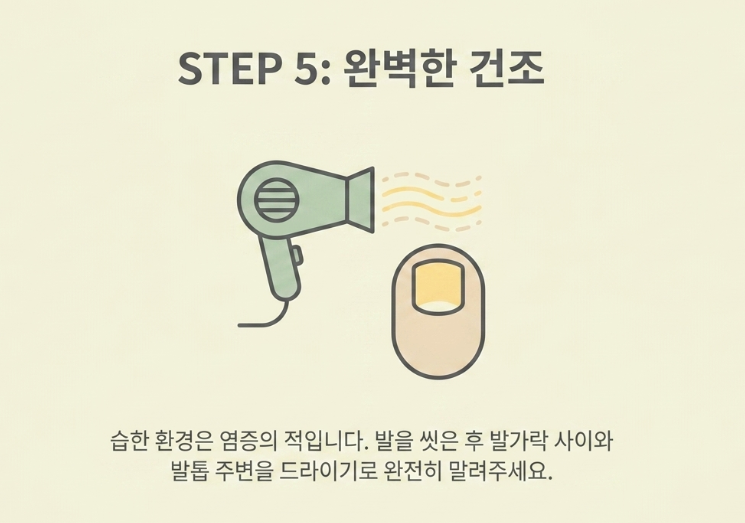 STEP 5: 완벽한 건조

습한 환경은 염증의 적입니다. 발을 씻은 후 발가락 사이와 발톱 주변을 드라이기로 완전히 말려주세요.