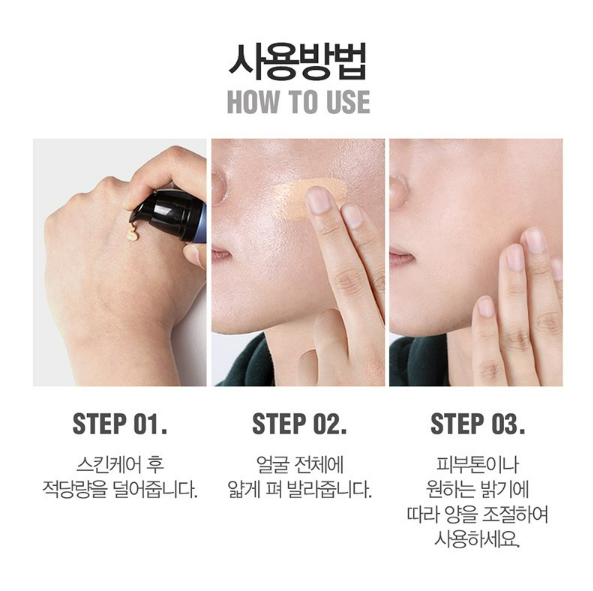 사용방법
HOW TO USE

STEP 01.

스킨케어 후
적당량을 덜어줍니다.

STEP 02.

얼굴 전체에
얇게 펴 발라줍니다.

STEP 03.

피부톤이나
원하는 밝기에
따라 양을 조절하여
사용하세요.