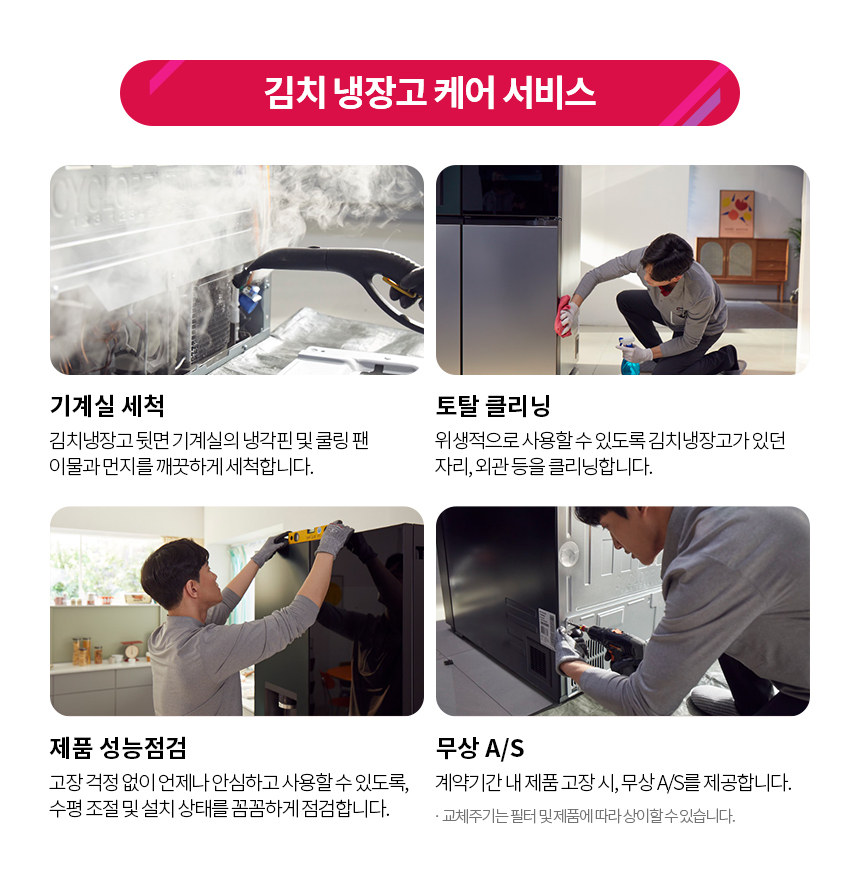 김치 냉장고 케어 서비스

기계실 세척

김치냉장고 뒷면 기계실의 냉각핀 및 쿨링 팬 이물과 먼지를 깨끗하게 세척합니다.

토탈 클리닝

위생적으로 사용할 수 있도록 김치냉장고가 있던 자리, 외관 등을 클리닝합니다.

제품 성능점검

고장 걱정 없이 언제나 안심하고 사용할 수 있도록, 수평 조절 및 설치 상태를 꼼꼼하게 점검합니다.

무상 A/S

계약기간 내 제품 고장 시, 무상 A/S를 제공합니다.

· 교체주기는 필터 및 제품에 따라 상이할 수 있습니다.