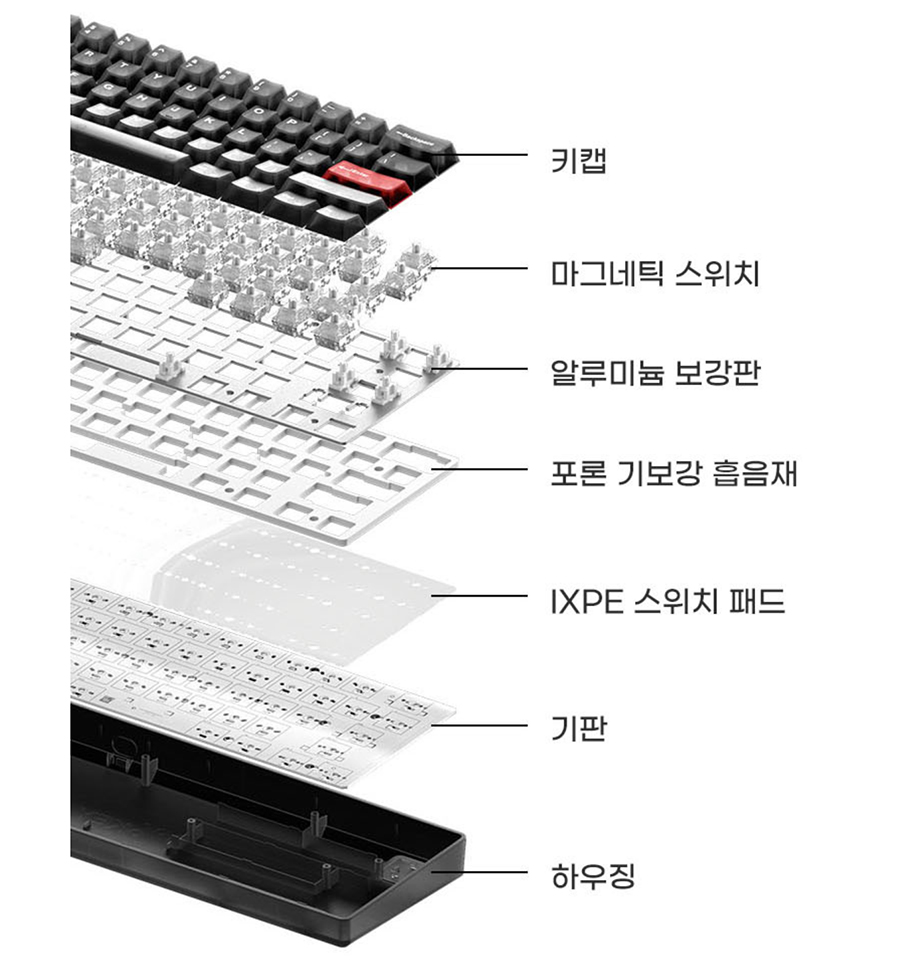 키캡

마그네틱 스위치

알루미늄 보강판

포론 기보강 흡음재

IXPE 스위치 패드

기판

하우징