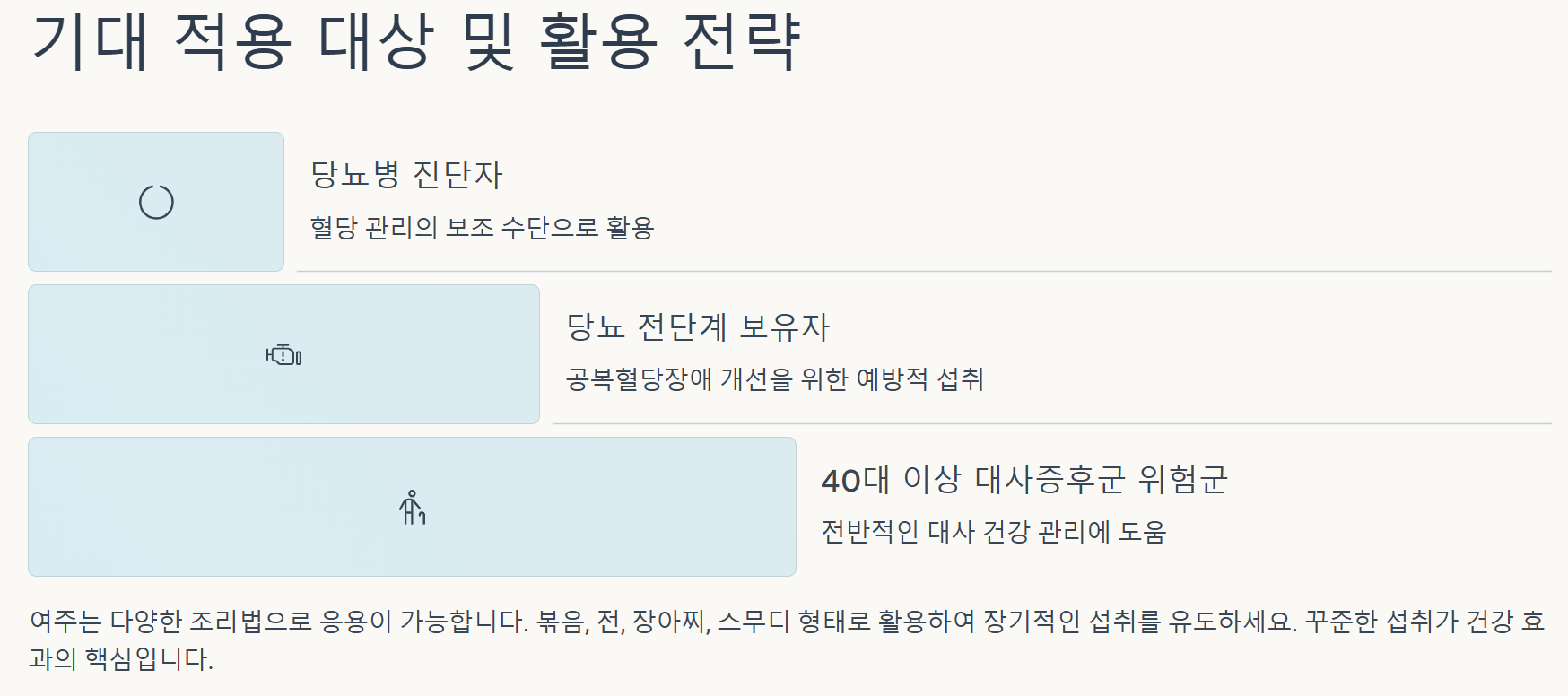 기대 적용 대상 및 활용 전략

당뇨병 진단자

혈당 관리의 보조 수단으로 활용

당뇨 전단계 보유자

공복혈당장애 개선을 위한 예방적 섭취

40대 이상 대사증후군 위험군

전반적인 대사 건강 관리에 도움

여주는 다양한 조리법으로 응용이 가능합니다. 볶음, 전, 장아찌, 스무디 형태로 활용하여 장기적인 섭취를 유도하세요. 꾸준한 섭취가 건강 효과의 핵심입니다.