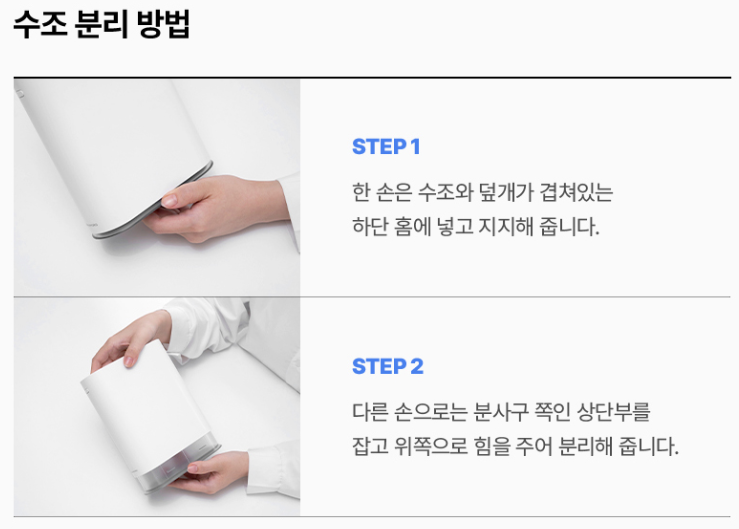 수조 분리 방법

STEP 1

한 손은 수조와 덮개가 겹쳐있는
하단 홈에 넣고 지지해 줍니다.

STEP 2

다른 손으로는 분사구 쪽인 상단부를
잡고 위쪽으로 힘을 주어 분리해 줍니다.