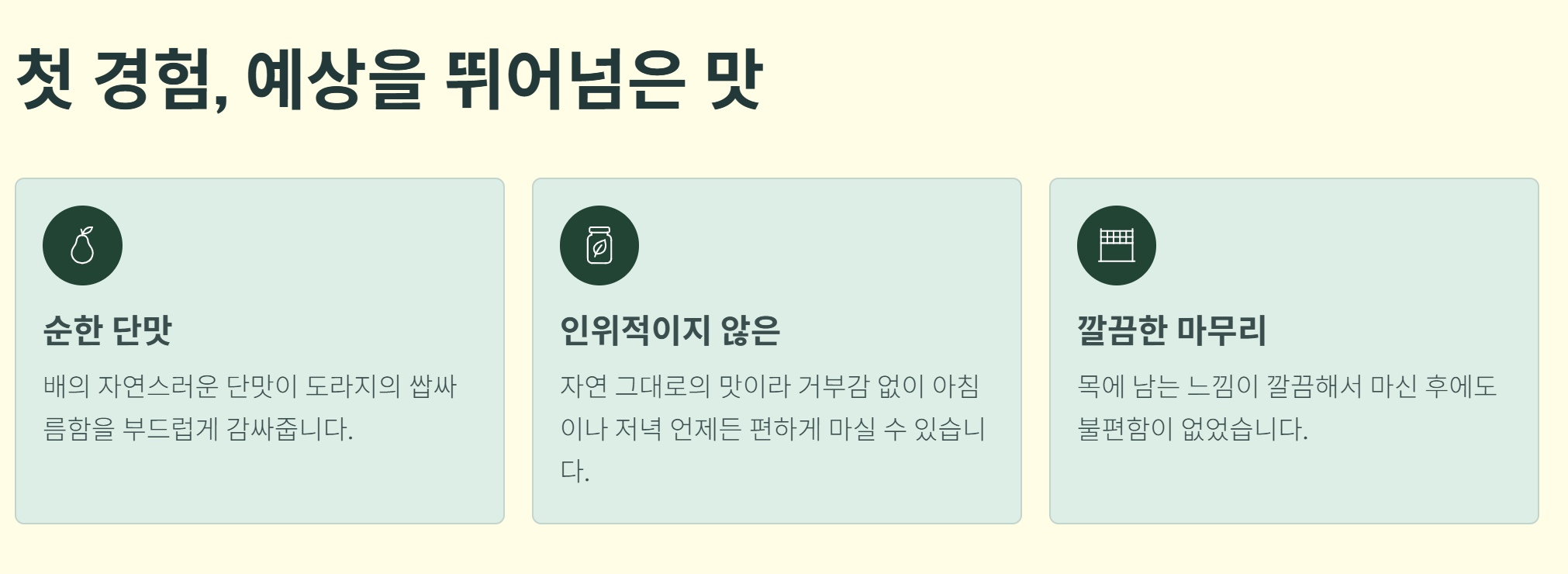 첫 경험, 예상을 뛰어넘은 맛

순한 단맛

배의 자연스러운 단맛이 도라지의 쌉싸름함을 부드럽게 감싸줍니다.

인위적이지 않은

자연 그대로의 맛이라 거부감 없이 아침이나 저녁 언제든 편하게 마실 수 있습니다.

깔끔한 마무리

목에 남는 느낌이 깔끔해서 마신 후에도 불편함이 없었습니다.